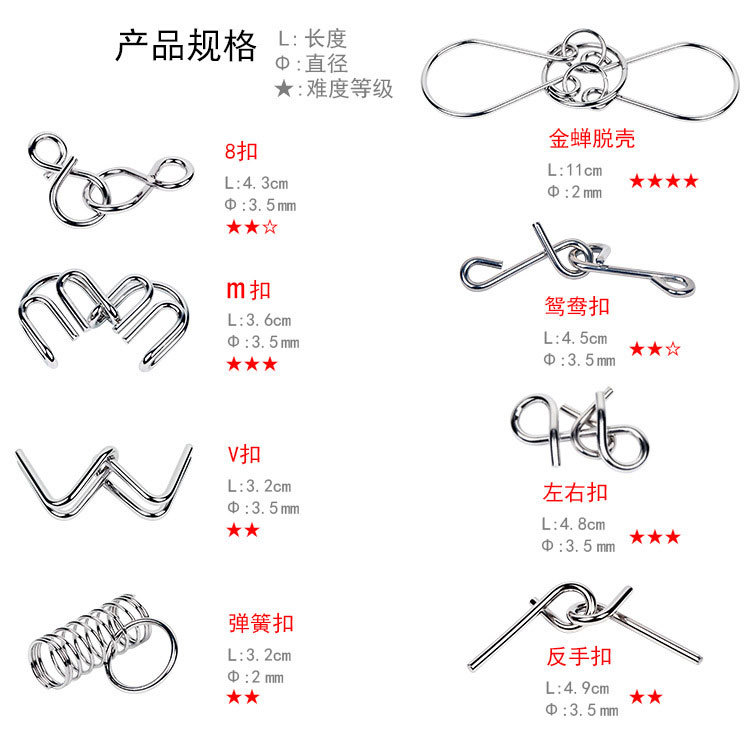 产品规格

L: 长度
Φ: 直径
★: 难度等级

8扣
L:4.3cm
Φ:3.5mm
★★☆

m扣
L:3.6cm
Φ:3.5mm
★★★

V扣
L:3.2cm
Φ:3.5mm
★★

弹簧扣
L:3.2cm
Φ:2mm
★★

金蝉脱壳
L:11cm
Φ:2mm
★★★★

鸳鸯扣
L:4.5cm
Φ:3.5mm
★★☆

左右扣
L:4.8cm
Φ:3.5mm
★★★

反手扣
L:4.9cm
Φ:3.5mm
★★