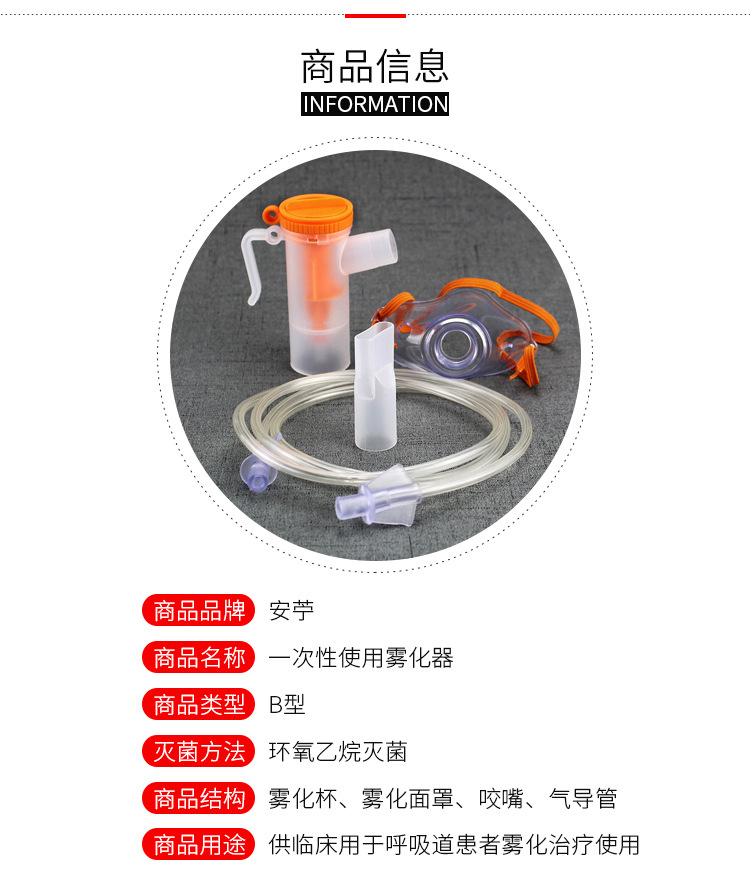 商品信息
INFORMATION

商品品牌 安苧
商品名称 一次性使用雾化器
商品类型 B型
灭菌方法 环氧乙烷灭菌
商品结构 雾化杯、雾化面罩、咬嘴、气导管
商品用途 供临床用于呼吸道患者雾化治疗使用