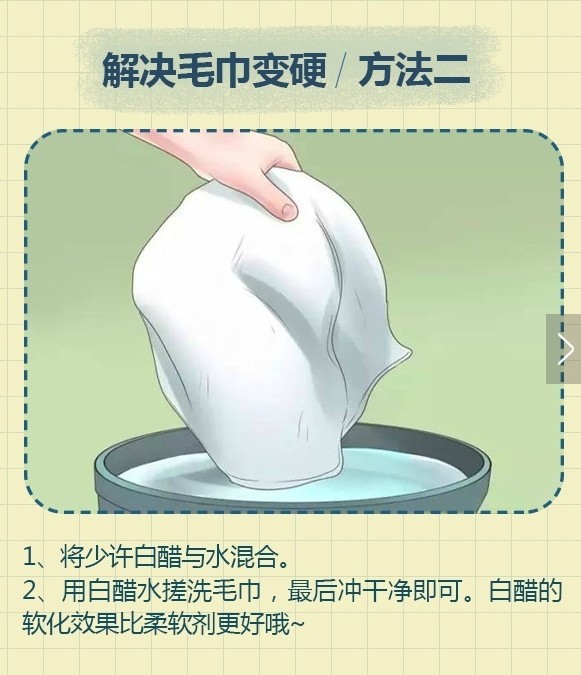 解决毛巾变硬 / 方法二

1、将少许白醋与水混合。
2、用白醋水搓洗毛巾，最后冲干净即可。白醋的软化效果比柔软剂更好哦~