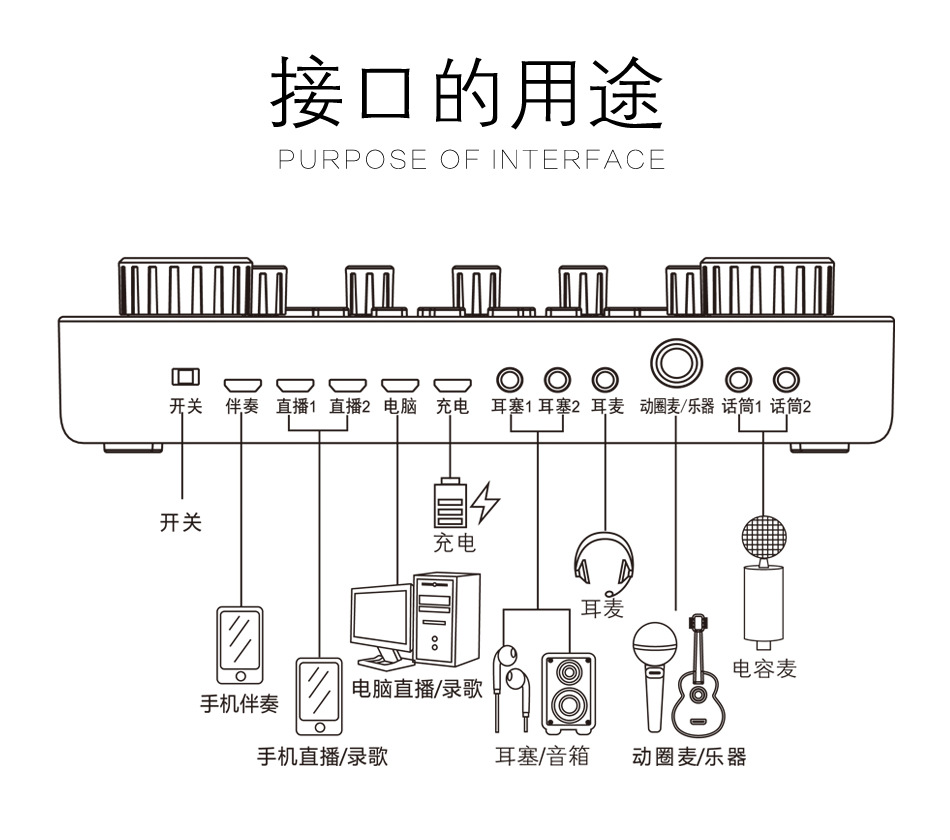 接口的用途
PURPOSE OF INTERFACE

开关 伴奏 直播1 直播2 电脑 充电 耳塞1 耳塞2 耳麦 动圈麦/乐器 话筒1 话筒2

开关

充电

耳麦

电容麦

手机伴奏

电脑直播/录歌

手机直播/录歌

耳塞/音箱

动圈麦/乐器