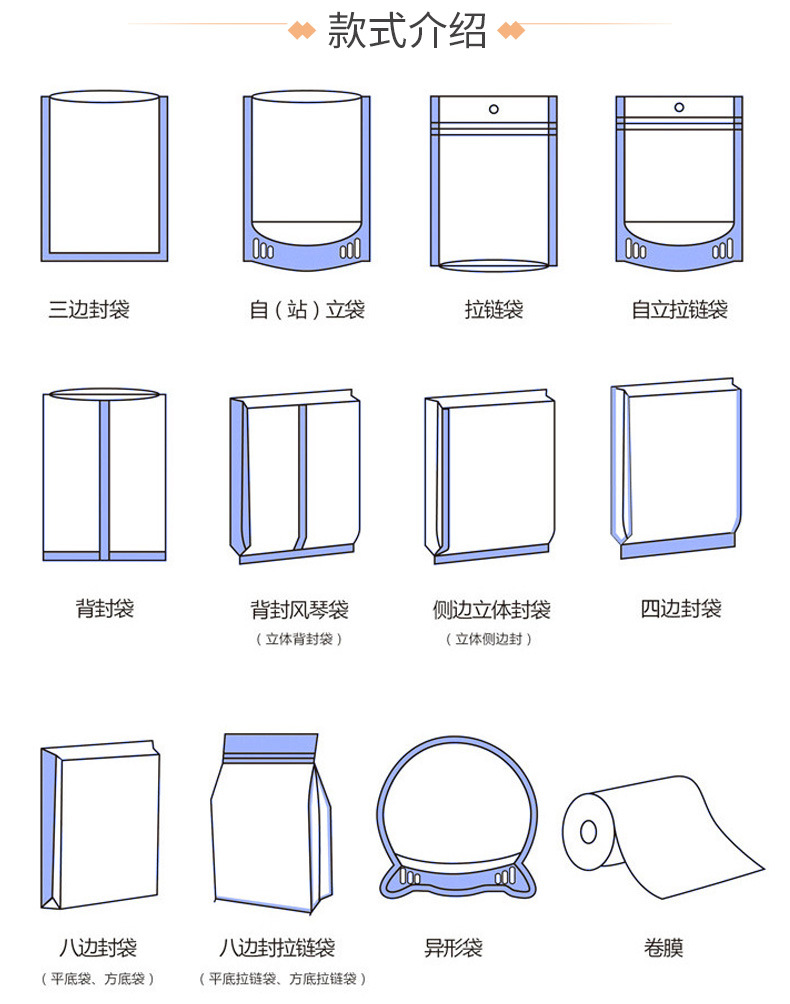 款式介绍

三边封袋

自（站）立袋

拉链袋

自立拉链袋

背封袋

背封风琴袋
（立体背封袋）

侧边立体封袋
（立体侧边封）

四边封袋

八边封袋
（平底袋、方底袋）

八边封拉链袋
（平底拉链袋、方底拉链袋）

异形袋

卷膜