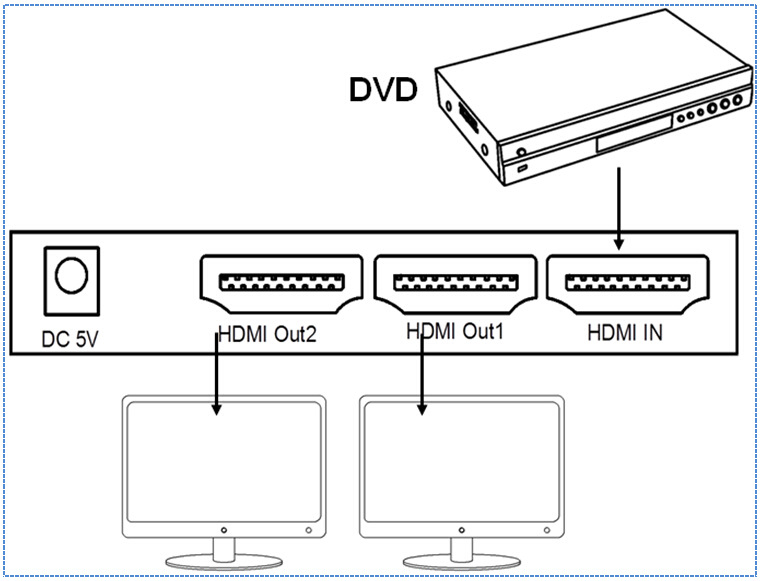 DVD

DC 5V

HDMI Out2

HDMI Out1

HDMI IN