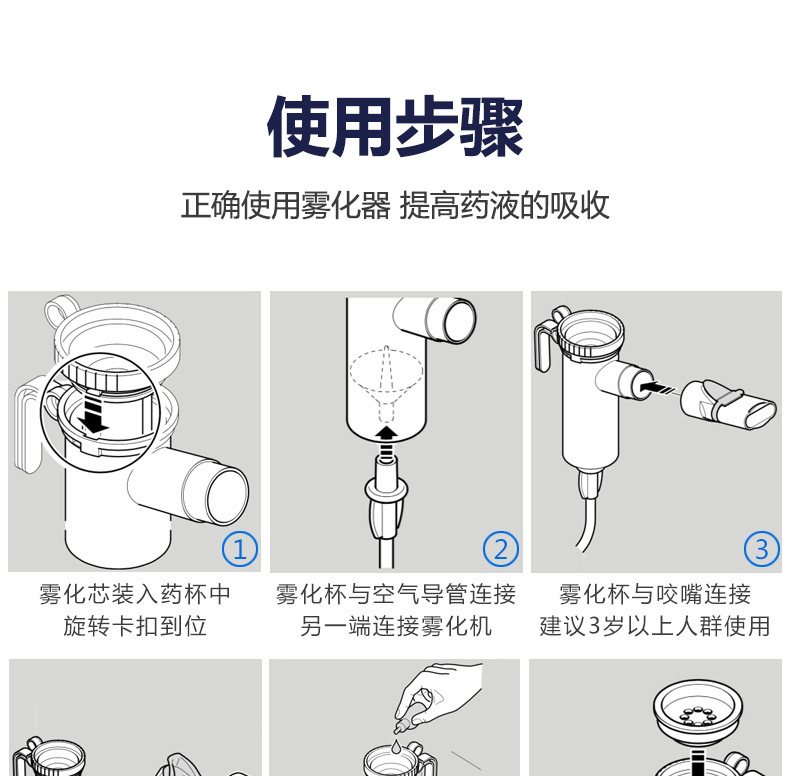 使用步骤

正确使用雾化器 提高药液的吸收

①

雾化芯装入药杯中
旋转卡扣到位

②

雾化杯与空气导管连接
另一端连接雾化机

③

雾化杯与咬嘴连接
建议3岁以上人群使用