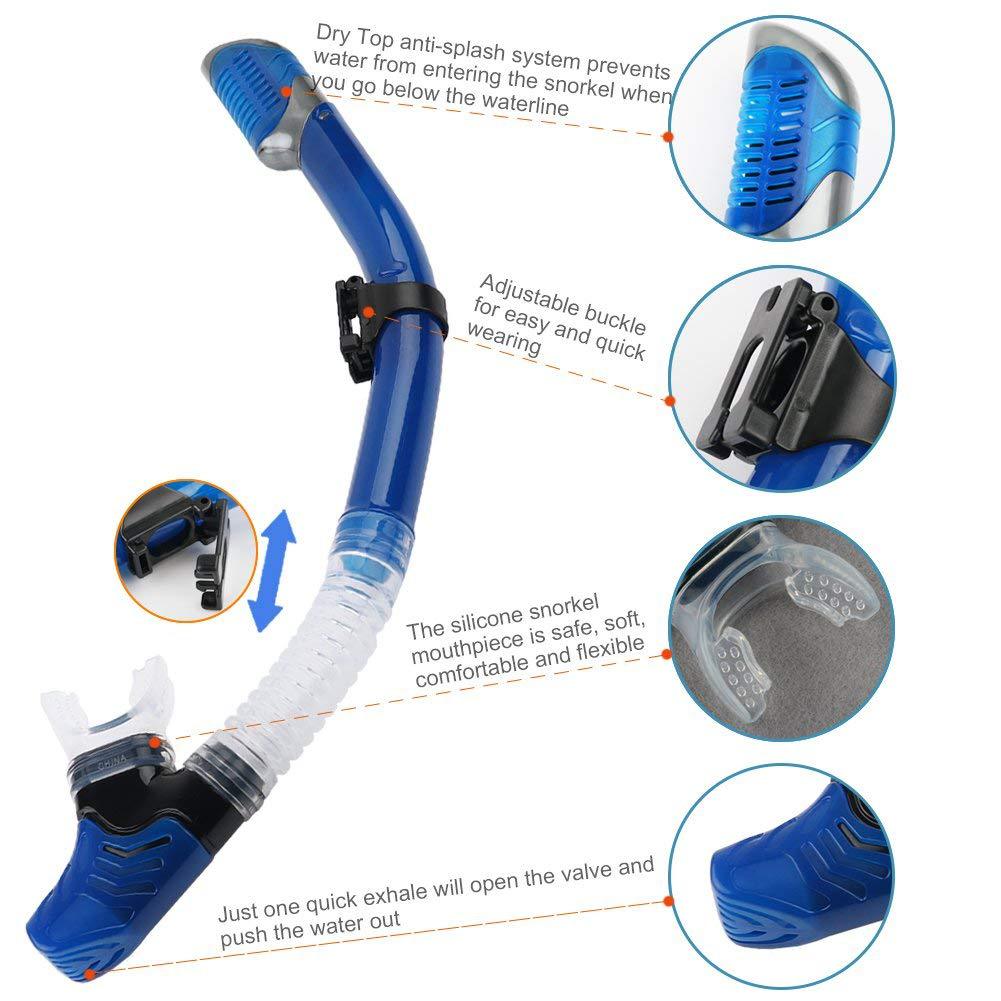 Dry Top anti-splash system prevents water from entering the snorkel when you go below the waterline

Adjustable buckle for easy and quick wearing

The silicone snorkel mouthpiece is safe, soft, comfortable and flexible

CHINA

Just one quick exhale will open the valve and push the water out