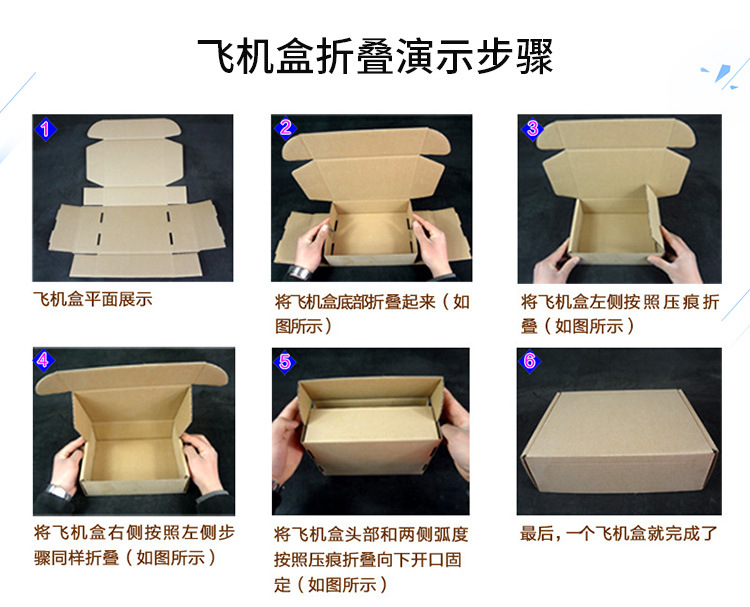 飞机盒折叠演示步骤

1

飞机盒平面展示

2

将飞机盒底部折叠起来（如图所示）

3

将飞机盒左侧按照压痕折叠（如图所示）

4

将飞机盒右侧按照左侧步骤同样折叠（如图所示）

5

将飞机盒头部和两侧弧度按照压痕折叠向下开口固定（如图所示）

6

最后，一个飞机盒就完成了