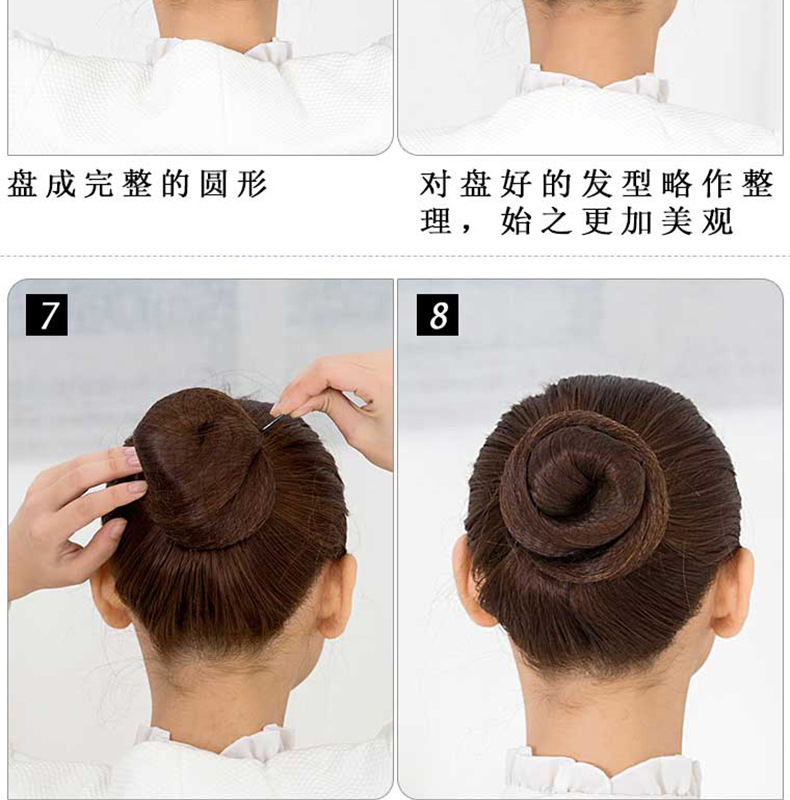 盘成完整的圆形

对盘好的发型略作整理，始之更加美观

7

8