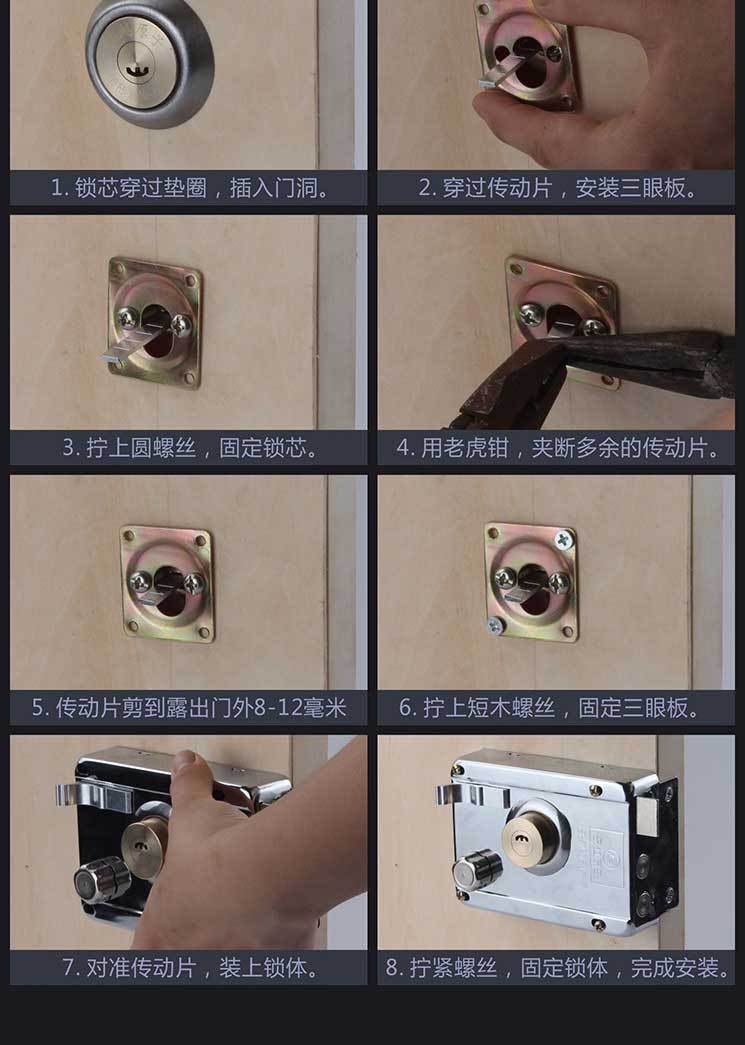 1. 锁芯穿过垫圈，插入门洞。

2. 穿过传动片，安装三眼板。

3. 拧上圆螺丝，固定锁芯。

4. 用老虎钳，夹断多余的传动片。

5. 传动片剪到露出门外8-12毫米

6. 拧上短木螺丝，固定三眼板。

7. 对准传动片，装上锁体。

8. 拧紧螺丝，固定锁体，完成安装。