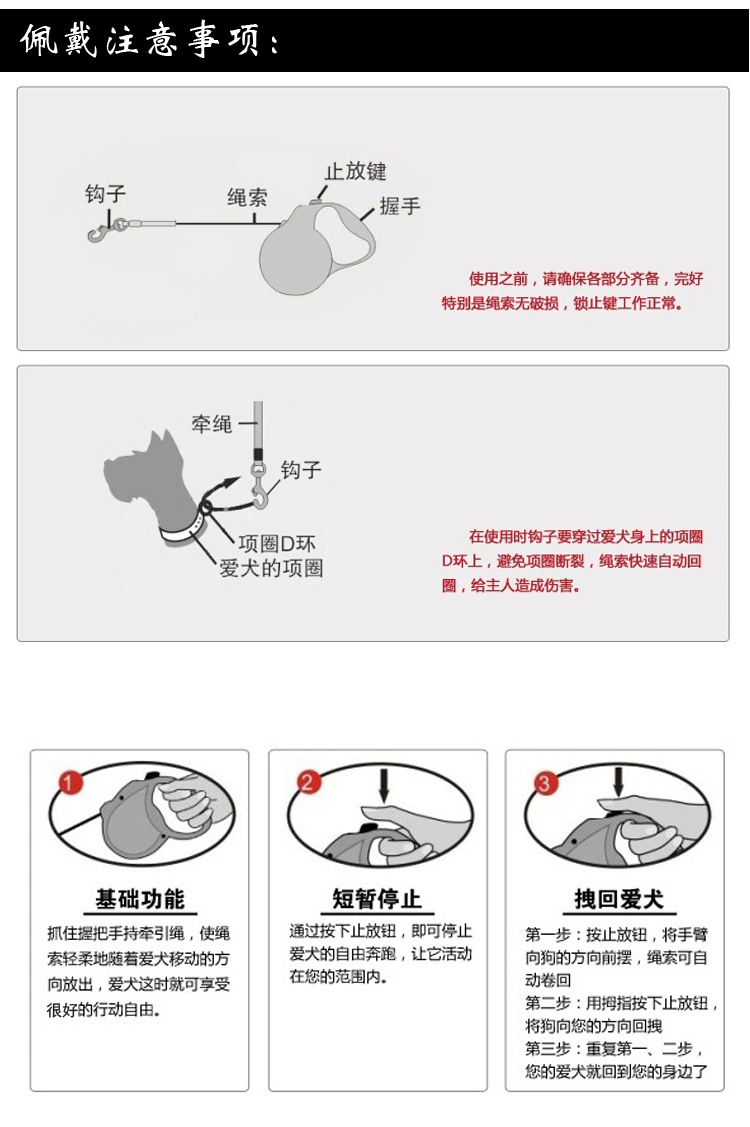 佩戴注意事项：

钩子
绳索
止放键
握手

使用之前，请确保各部分齐备，完好特别是绳索无破损，锁止键工作正常。

牵绳
钩子
项圈D环
爱犬的项圈

在使用时钩子要穿过爱犬身上的项圈D环上，避免项圈断裂，绳索快速自动回圈，给主人造成伤害。

1
基础功能
抓住握把手持牵引绳，使绳索轻柔地随着爱犬移动的方向放出，爱犬这时就可享受很好的行动自由。

2
短暂停止
通过按下止放钮，即可停止爱犬的自由奔跑，让它活动在您的范围内。

3
拽回爱犬
第一步：按止放钮，将手臂向狗的方向前摆，绳索可自动卷回
第二步：用拇指按下止放钮，将狗向您的方向回拽
第三步：重复第一、二步，您的爱犬就回到您的身边了