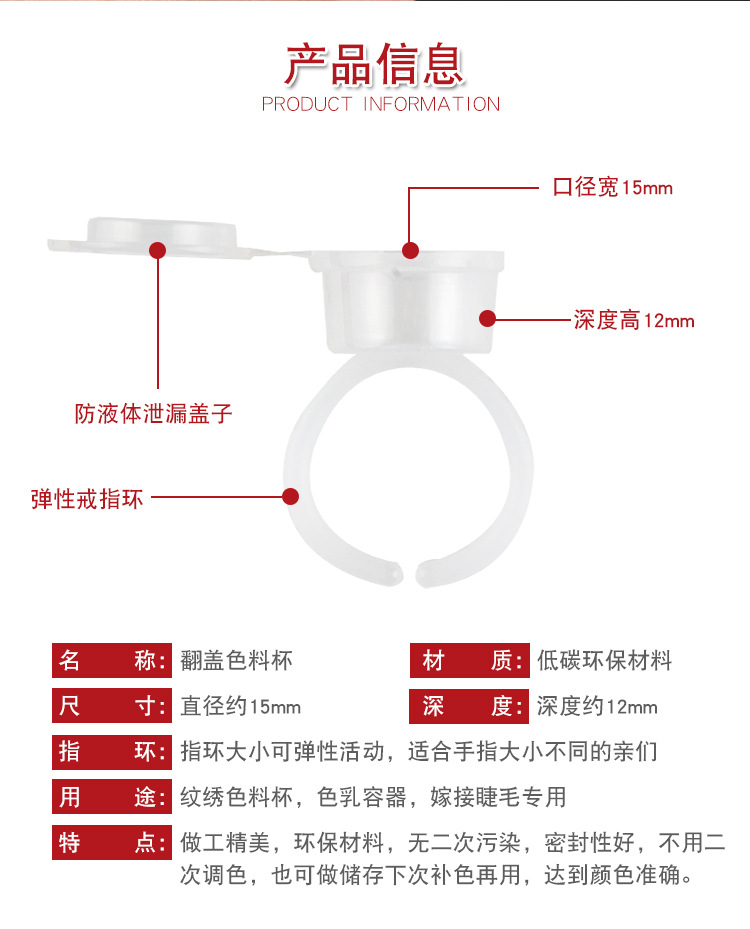 产品信息
PRODUCT INFORMATION

口径宽15mm

深度高12mm

防液体泄漏盖子

弹性戒指环

名 称: 翻盖色料杯
材 质: 低碳环保材料
尺 寸: 直径约15mm
深 度: 深度约12mm
指 环: 指环大小可弹性活动，适合手指大小不同的亲们
用 途: 纹绣色料杯，色乳容器，嫁接睫毛专用
特 点: 做工精美，环保材料，无二次污染，密封性好，不用二次调色，也可做储存下次补色再用，达到颜色准确。