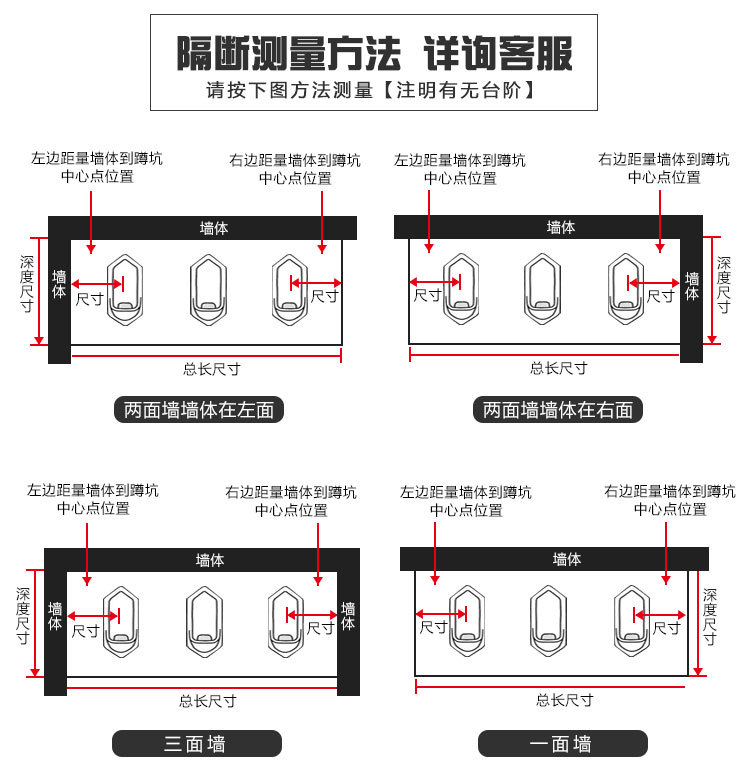 隔断测量方法 详询客服
请按下图方法测量【注明有无台阶】

左边距量墙体到蹲坑中心点位置
右边距量墙体到蹲坑中心点位置
墙体
深度尺寸
墙体
尺寸
尺寸
总长尺寸
两面墙墙体在左面

左边距量墙体到蹲坑中心点位置
右边距量墙体到蹲坑中心点位置
墙体
尺寸
尺寸
墙体
深度尺寸
总长尺寸
两面墙墙体在右面

左边距量墙体到蹲坑中心点位置
右边距量墙体到蹲坑中心点位置
墙体
深度尺寸
墙体
尺寸
尺寸
墙体
总长尺寸
三面墙

左边距量墙体到蹲坑中心点位置
右边距量墙体到蹲坑中心点位置
墙体
尺寸
尺寸
深度尺寸
总长尺寸
一面墙