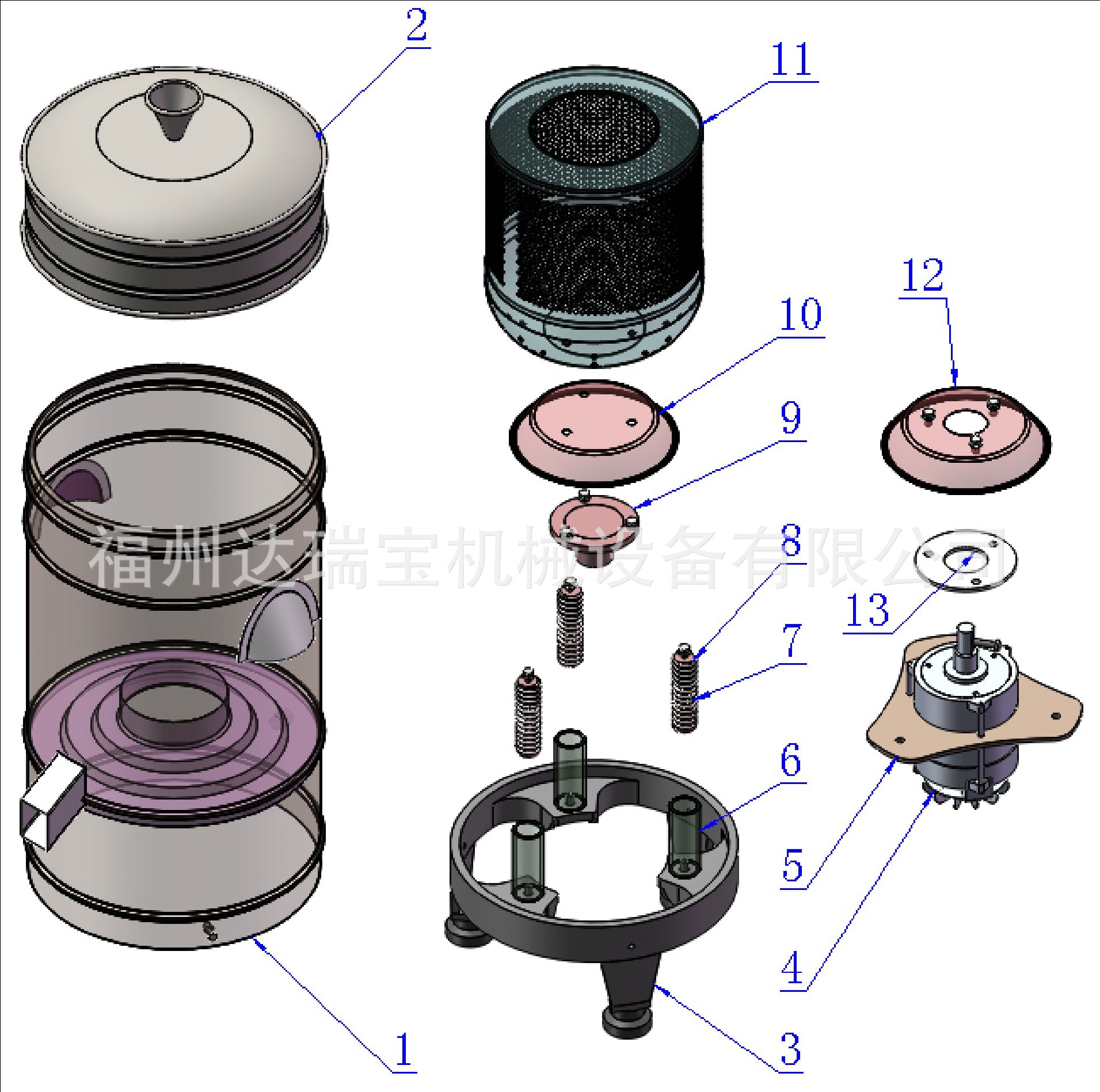 2

11

10

12

9

福州达瑞宝机械设备有限公司

8

13

7

6

5

4

1

3