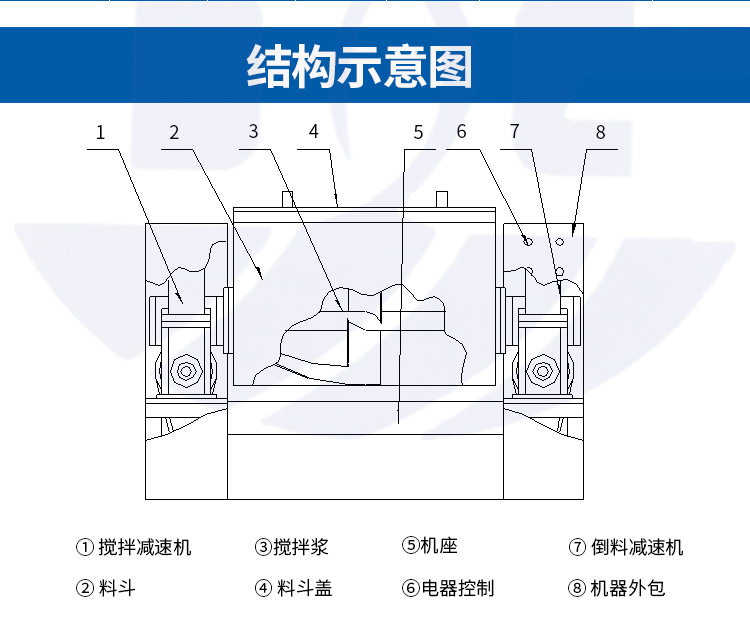 结构示意图

1 2 3 4 5 6 7 8

① 搅拌减速机
② 料斗
③搅拌浆
④ 料斗盖
⑤机座
⑥电器控制
⑦ 倒料减速机
⑧ 机器外包