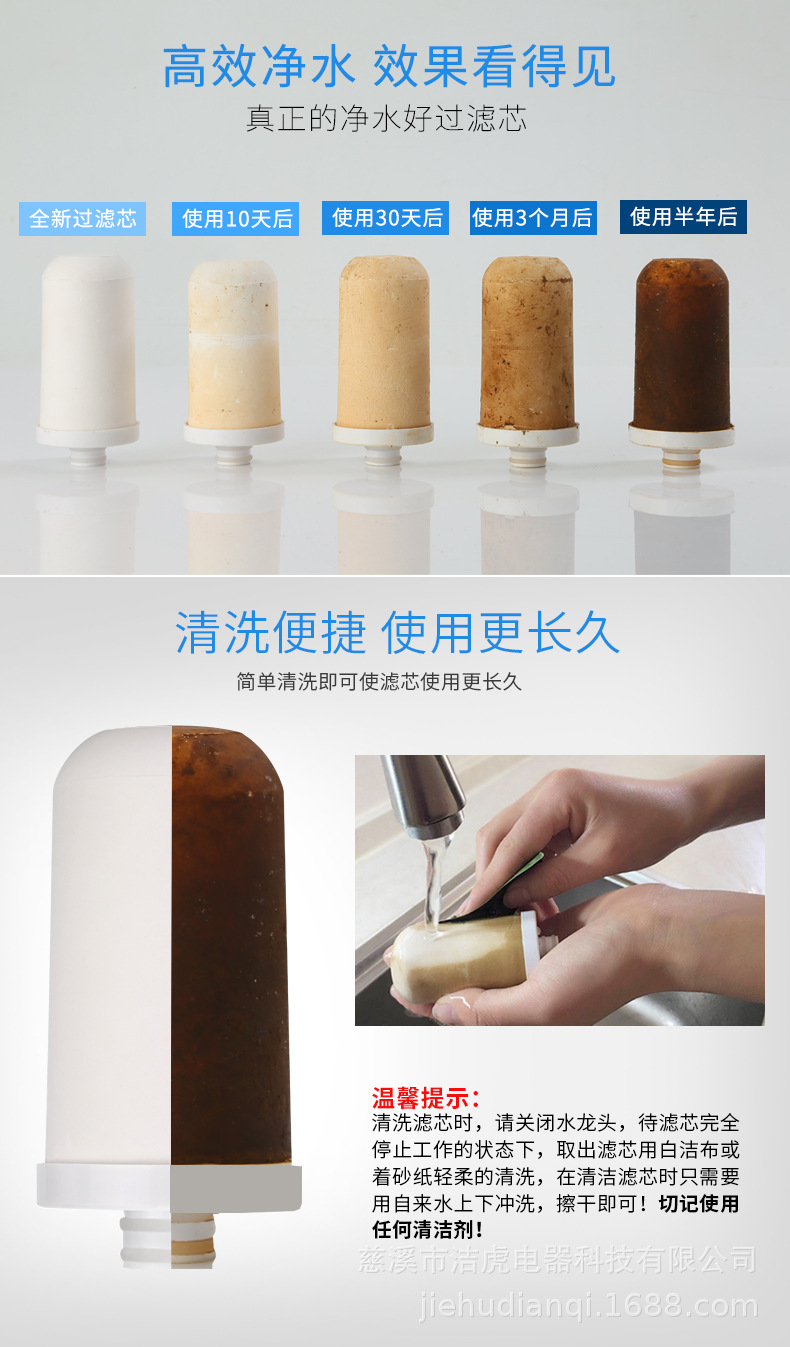 高效净水 效果看得见
真正的净水好过滤芯

全新过滤芯
使用10天后
使用30天后
使用3个月后
使用半年后

清洗便捷 使用更长久
简单清洗即可使滤芯使用更长久

温馨提示：
清洗滤芯时，请关闭水龙头，待滤芯完全停止工作的状态下，取出滤芯用白洁布或着砂纸轻柔的清洗，在清洁滤芯时只需要用自来水上下冲洗，擦干即可！切记使用任何清洁剂！

慈溪市洁虎电器科技有限公司
jiehudianqi.1688.com