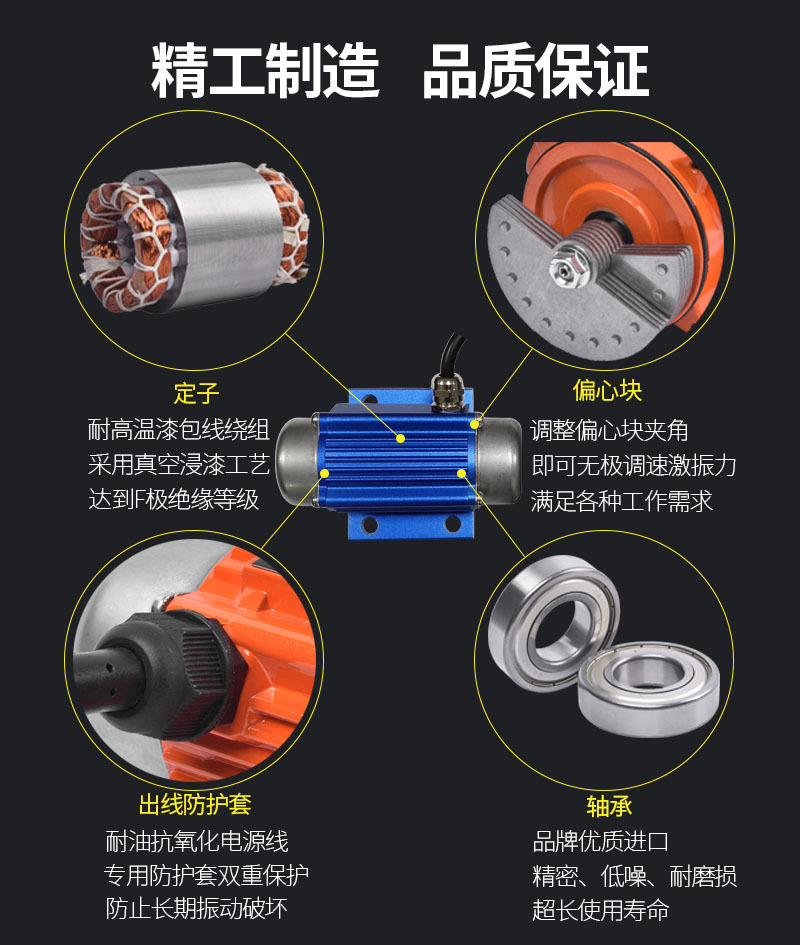 精工制造　品质保证

定子
耐高温漆包线绕组
采用真空浸漆工艺
达到F极绝缘等级

偏心块
调整偏心块夹角
即可无极调速激振力
满足各种工作需求

出线防护套
耐油抗氧化电源线
专用防护套双重保护
防止长期振动破坏

轴承
品牌优质进口
精密、低噪、耐磨损
超长使用寿命