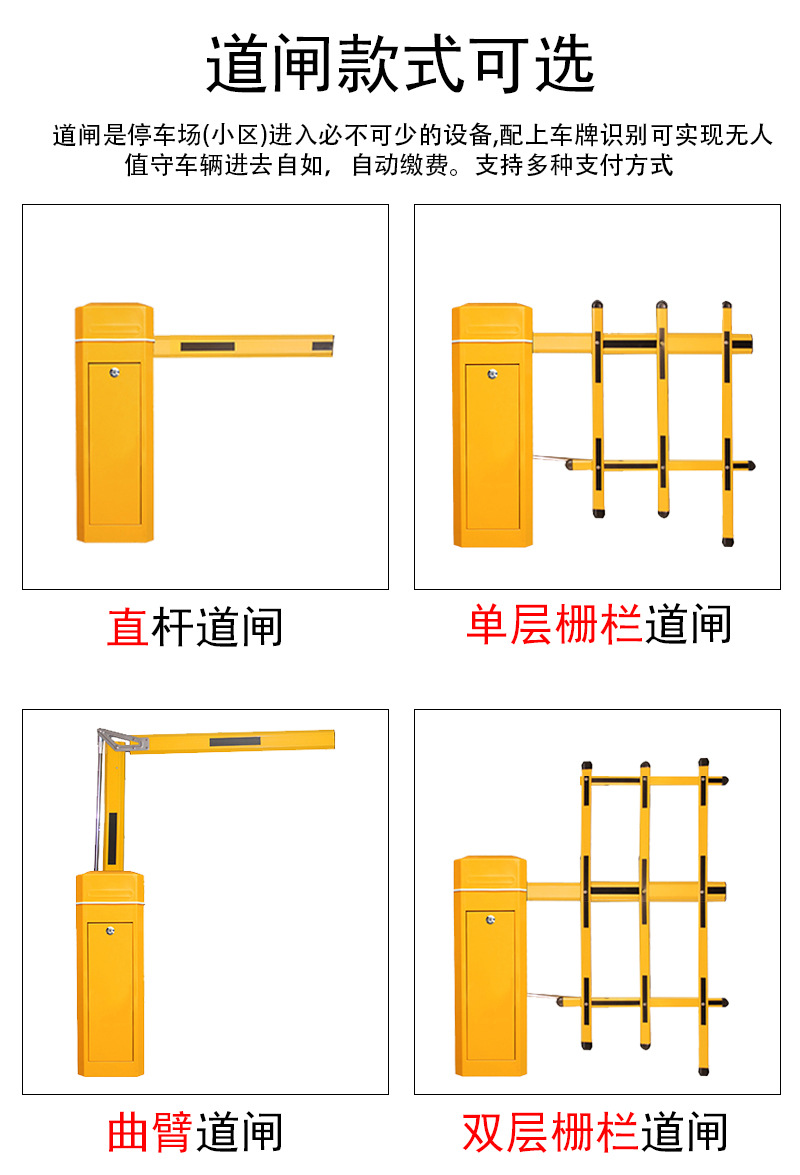 道闸款式可选

道闸是停车场(小区)进入必不可少的设备,配上车牌识别可实现无人值守车辆进去自如，自动缴费。支持多种支付方式

直杆道闸

单层栅栏道闸

曲臂道闸

双层栅栏道闸