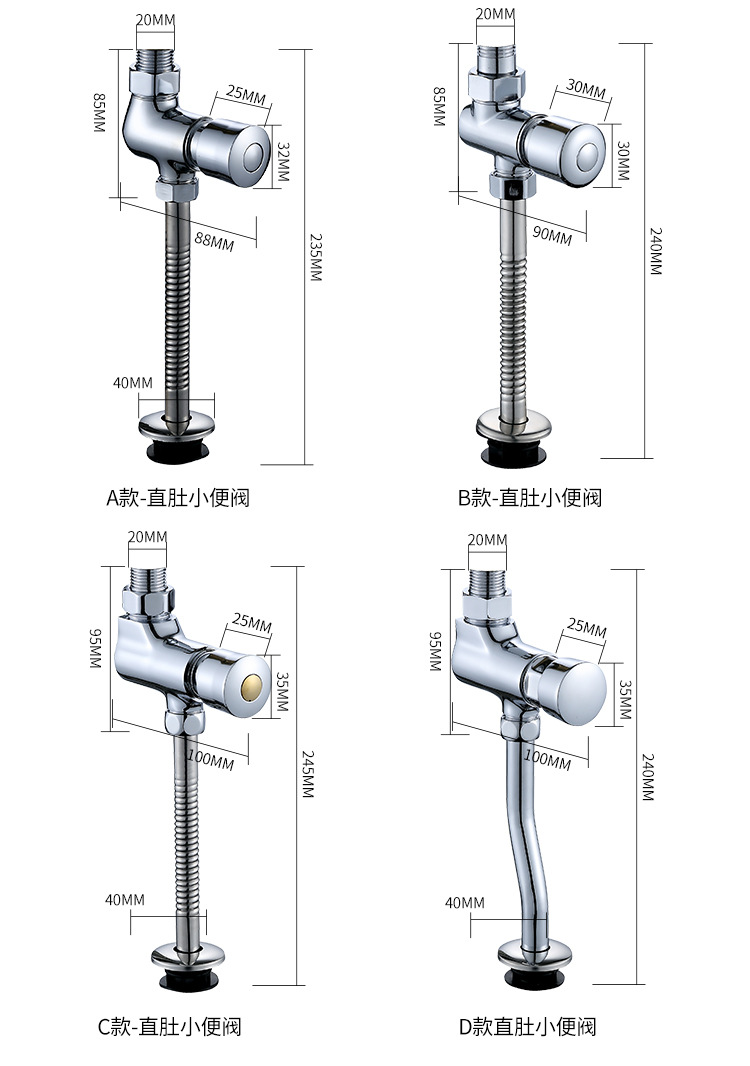 20MM
85MM
25MM
32MM
88MM
235MM
40MM
A款-直肚小便阀

20MM
85MM
30MM
30MM
90MM
240MM
B款-直肚小便阀

20MM
95MM
25MM
35MM
100MM
245MM
40MM
C款-直肚小便阀

20MM
95MM
25MM
35MM
100MM
240MM
40MM
D款直肚小便阀