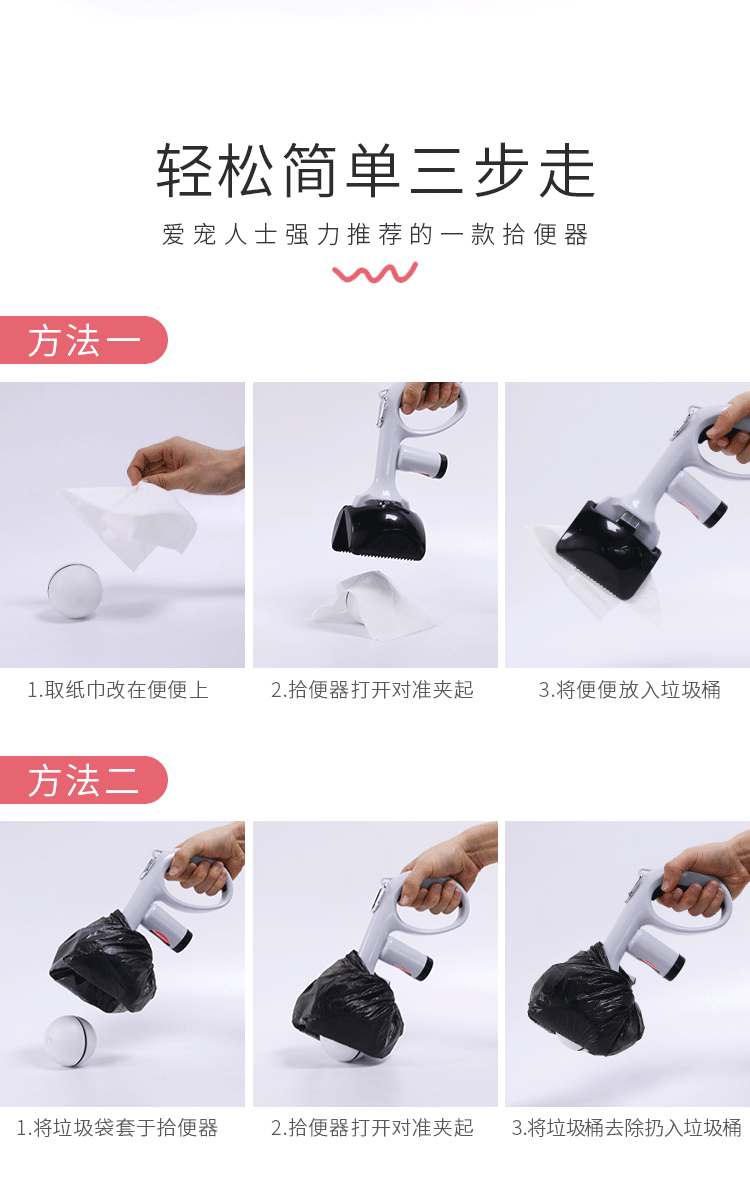 轻松简单三步走

爱宠人士强力推荐的一款拾便器

方法一

1.取纸巾改在便便上

2.拾便器打开对准夹起

3.将便便放入垃圾桶

方法二

1.将垃圾袋套于拾便器

2.拾便器打开对准夹起

3.将垃圾桶去除扔入垃圾桶