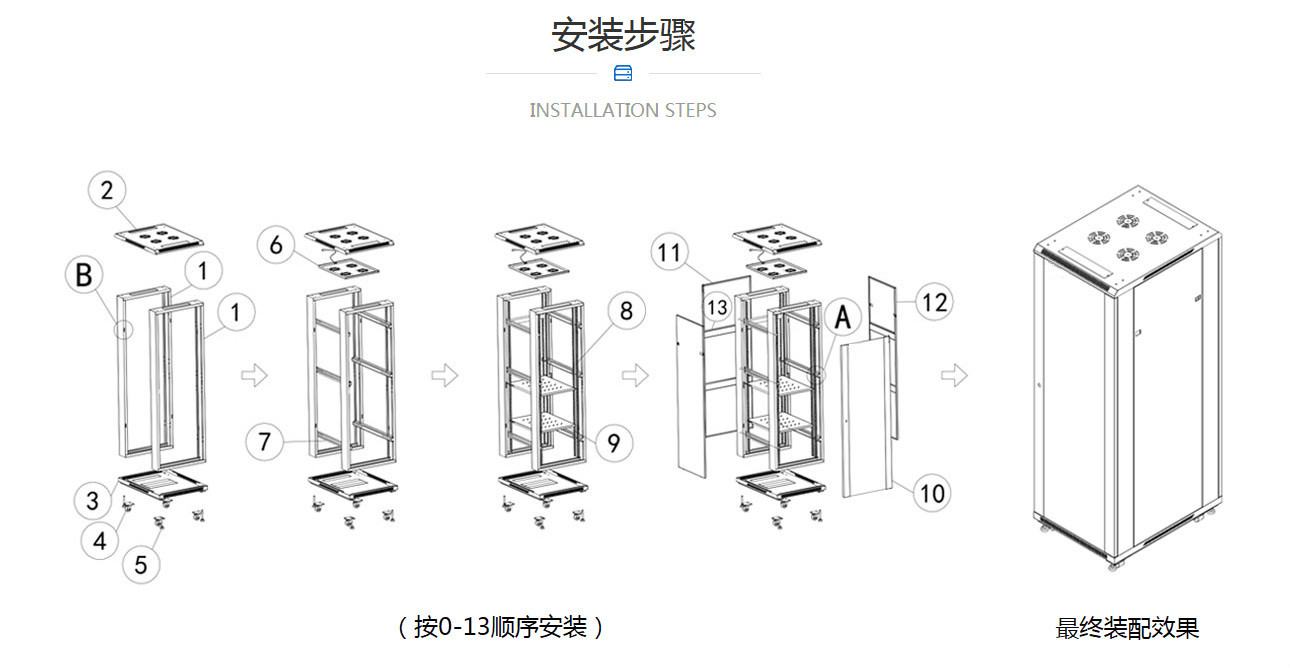 安装步骤

INSTALLATION STEPS

2
B
1
1
3
4
5
6
7
8
9
11
13
A
12
10

（按0-13顺序安装）

最终装配效果