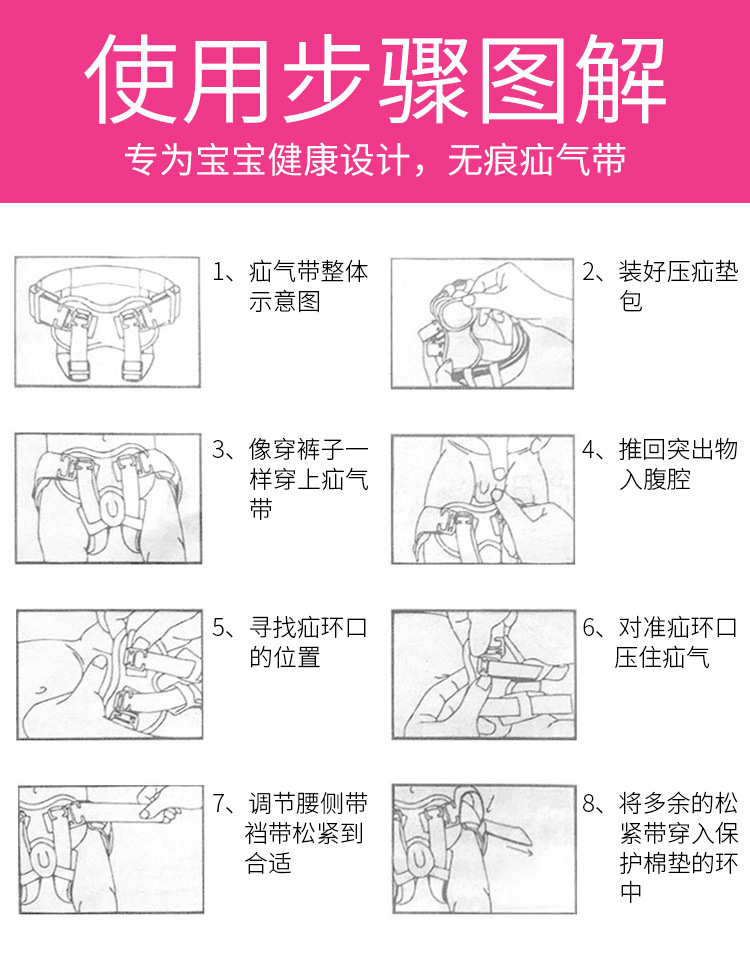 使用步骤图解

专为宝宝健康设计，无痕疝气带

1、疝气带整体示意图

2、装好压疝垫包

3、像穿裤子一样穿上疝气带

4、推回突出物入腹腔

5、寻找疝环口的位置

6、对准疝环口压住疝气

7、调节腰侧带裆带松紧到合适

8、将多余的松紧带穿入保护棉垫的环中