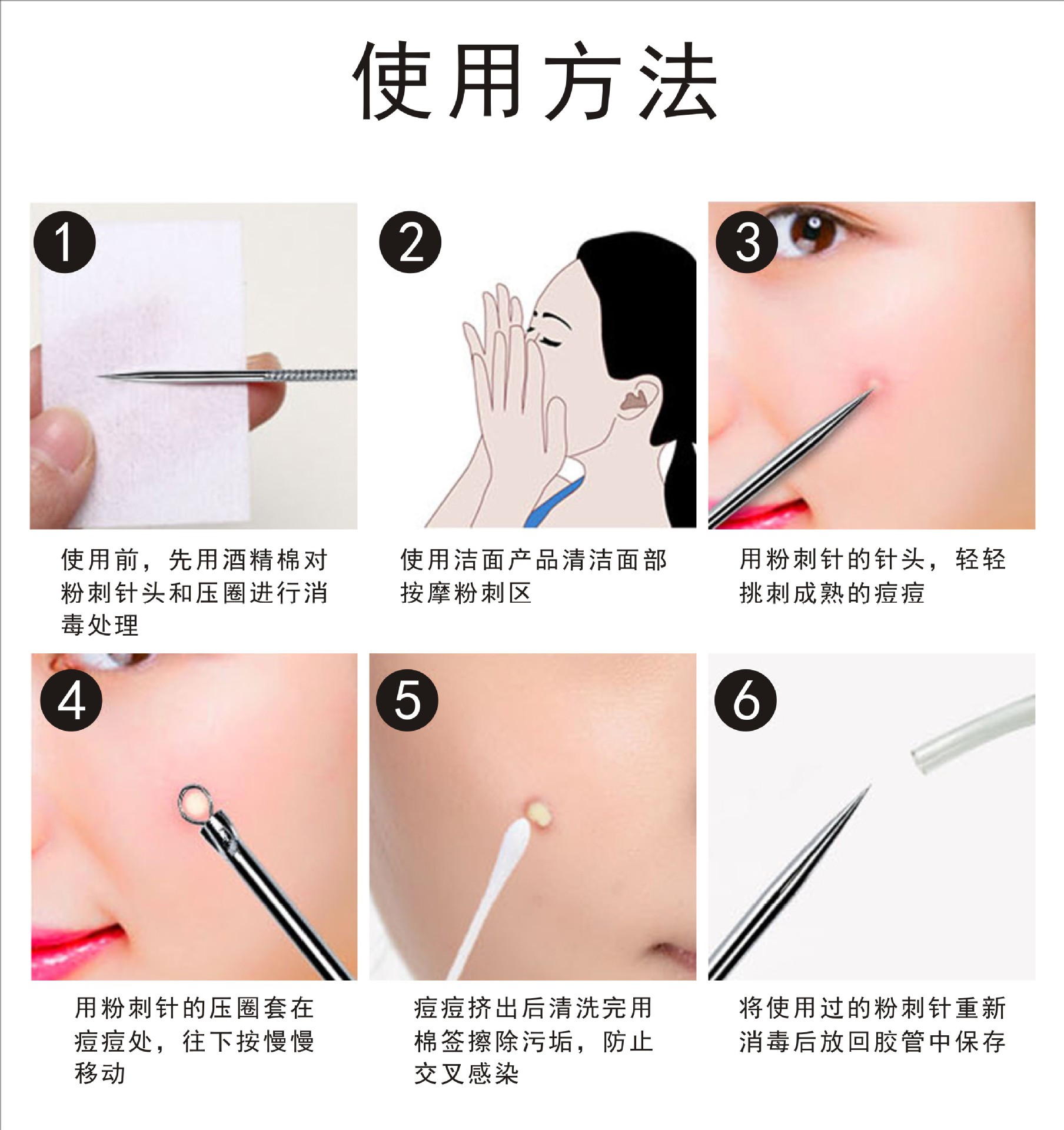 使用方法

1

使用前，先用酒精棉对粉刺针头和压圈进行消毒处理

2

使用洁面产品清洁面部按摩粉刺区

3

用粉刺针的针头，轻轻挑刺成熟的痘痘

4

用粉刺针的压圈套在痘痘处，往下按慢慢移动

5

痘痘挤出后清洗完用棉签擦除污垢，防止交叉感染

6

将使用过的粉刺针重新消毒后放回胶管中保存