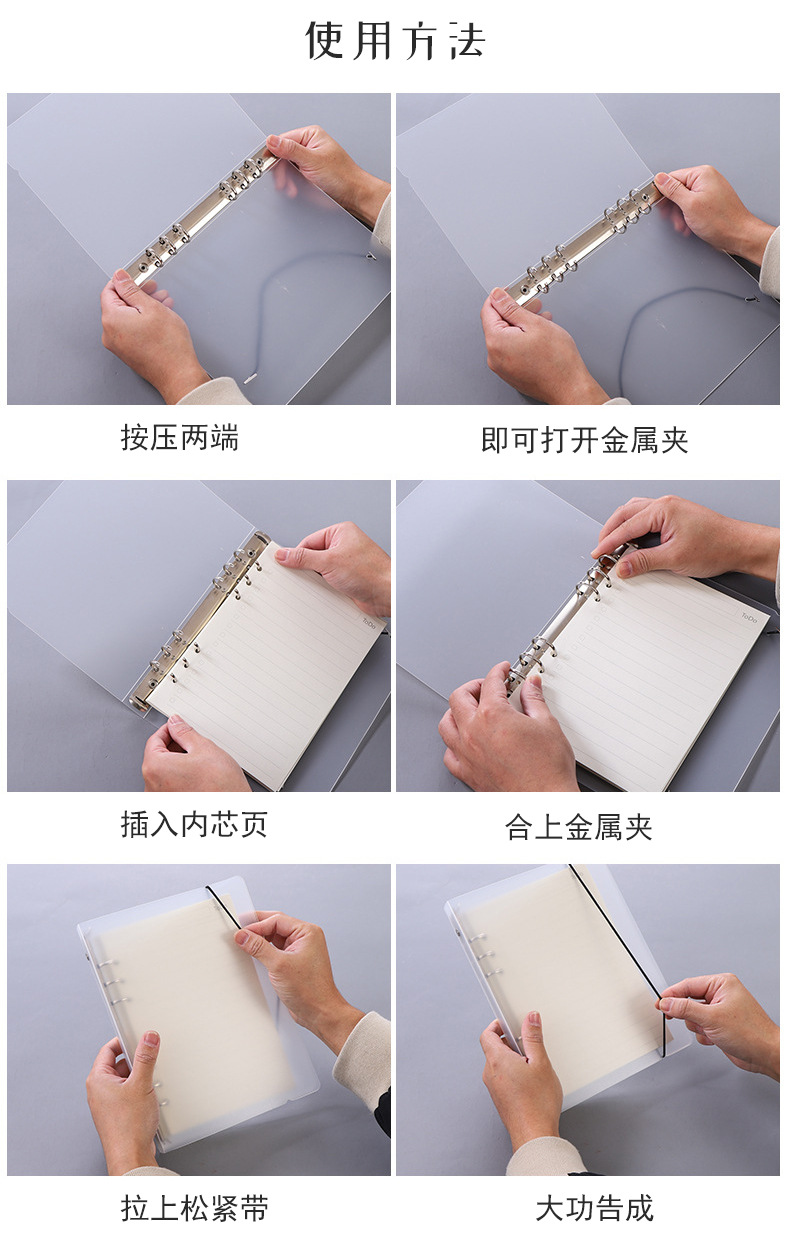 使用方法

按压两端

即可打开金属夹

插入内芯页

合上金属夹

拉上松紧带

大功告成