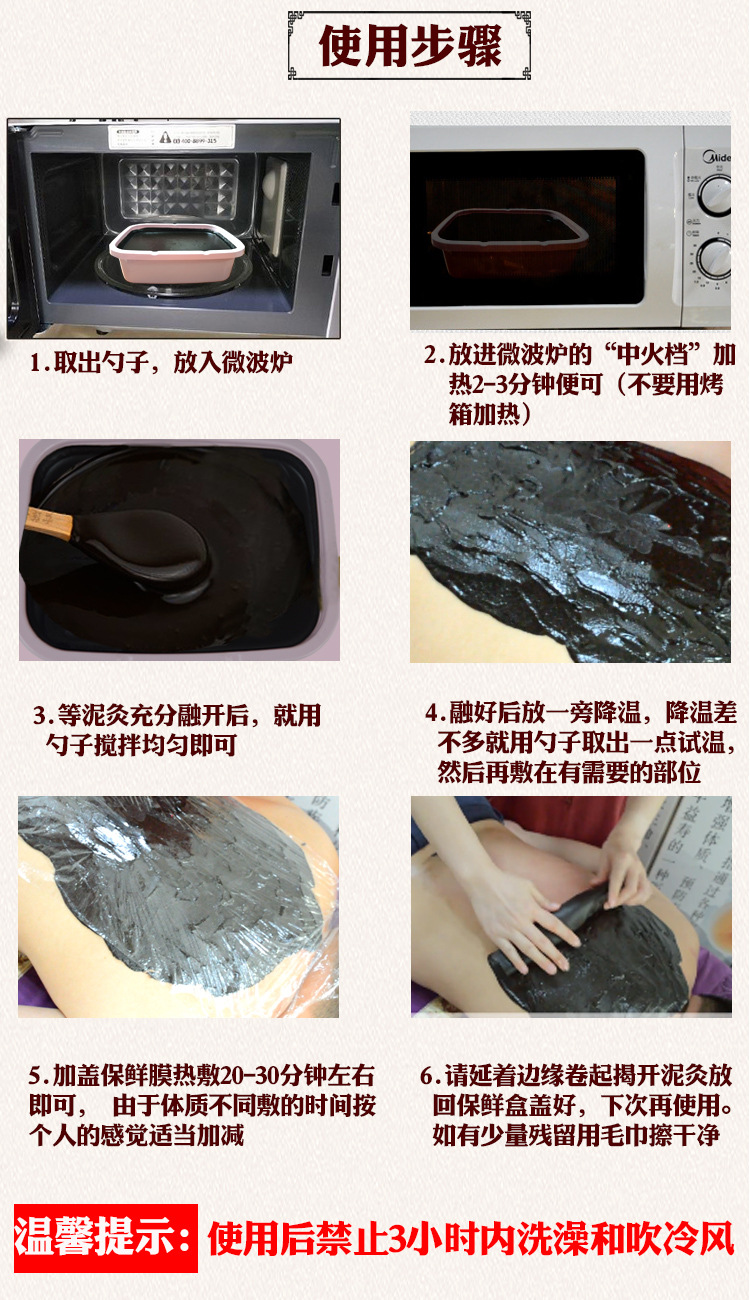 使用步骤

Midea

1.取出勺子，放入微波炉

2.放进微波炉的“中火档”加热2-3分钟便可（不要用烤箱加热）

3.等泥灸充分融开后，就用勺子搅拌均匀即可

4.融好后放一旁降温，降温差不多就用勺子取出一点试温，然后再敷在有需要的部位

5.加盖保鲜膜热敷20-30分钟左右即可， 由于体质不同敷的时间按个人的感觉适当加减

6.请延着边缘卷起揭开泥灸放回保鲜盒盖好，下次再使用。如有少量残留用毛巾擦干净

温馨提示：使用后禁止3小时内洗澡和吹冷风