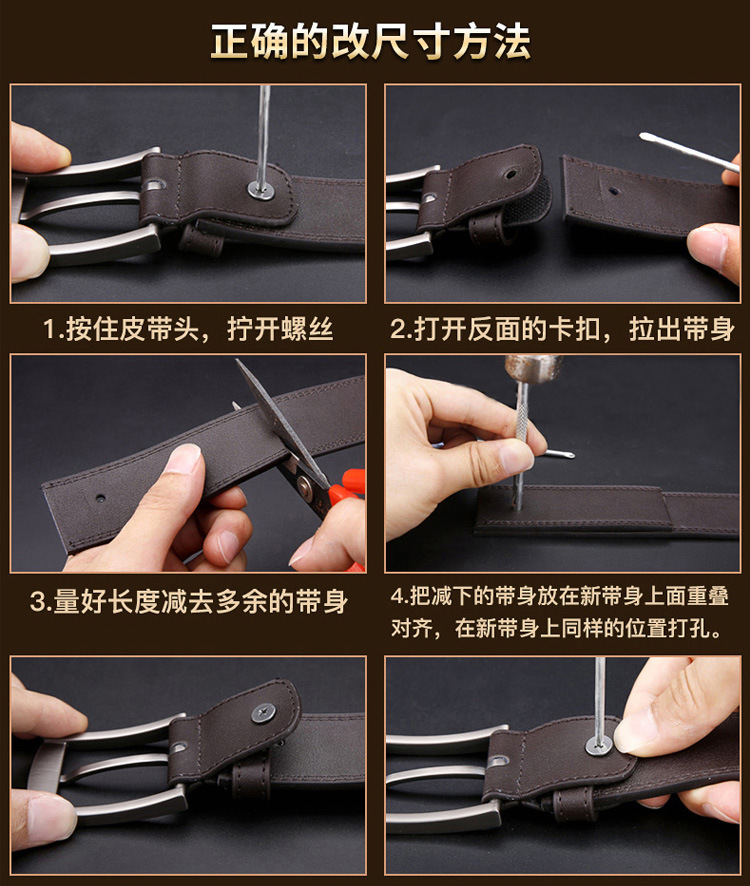 正确的改尺寸方法

1.按住皮带头，拧开螺丝

2.打开反面的卡扣，拉出带身

3.量好长度减去多余的带身

4.把减下的带身放在新带身上面重叠对齐，在新带身上同样的位置打孔。