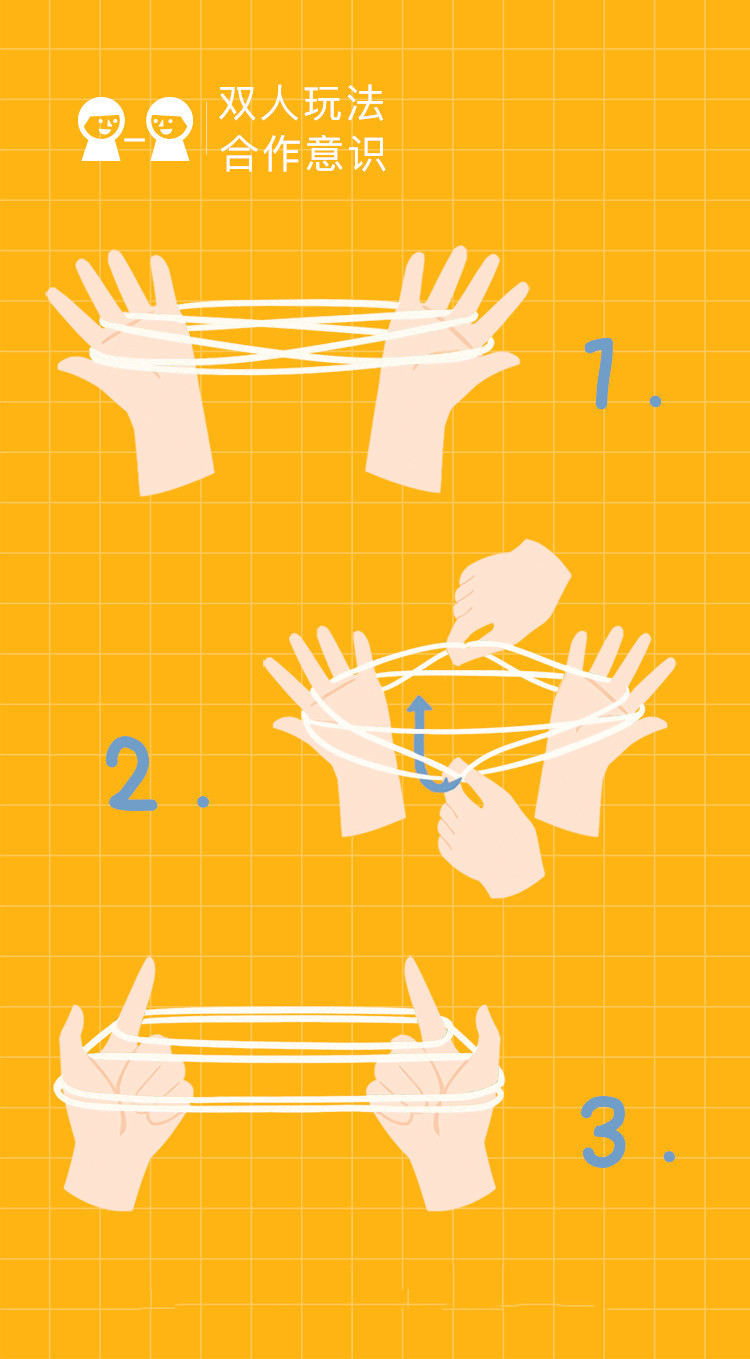 双人玩法
合作意识

1.

2.

3.