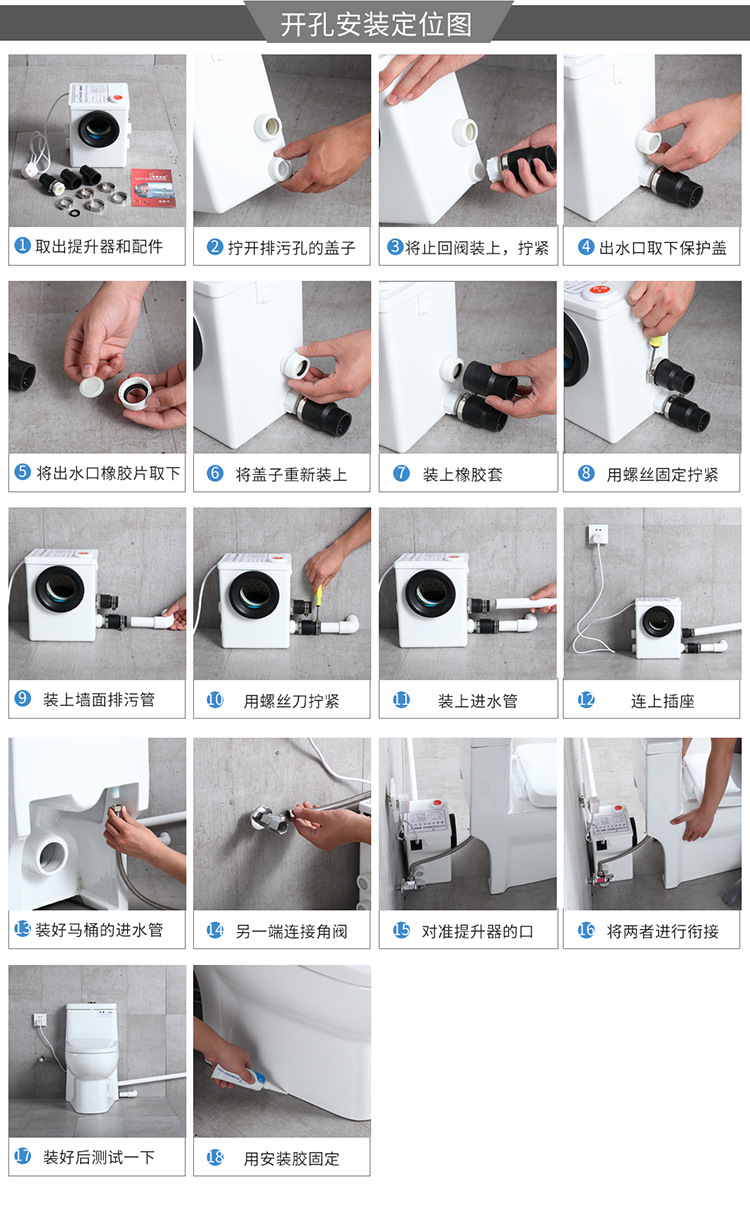 开孔安装定位图

1 取出提升器和配件

2 拧开排污孔的盖子

3 将止回阀装上，拧紧

4 出水口取下保护盖

5 将出水口橡胶片取下

6 将盖子重新装上

7 装上橡胶套

8 用螺丝固定拧紧

9 装上墙面排污管

10 用螺丝刀拧紧

11 装上进水管

12 连上插座

13 装好马桶的进水管

14 另一端连接角阀

15 对准提升器的口

16 将两者进行衔接

17 装好后测试一下

18 用安装胶固定