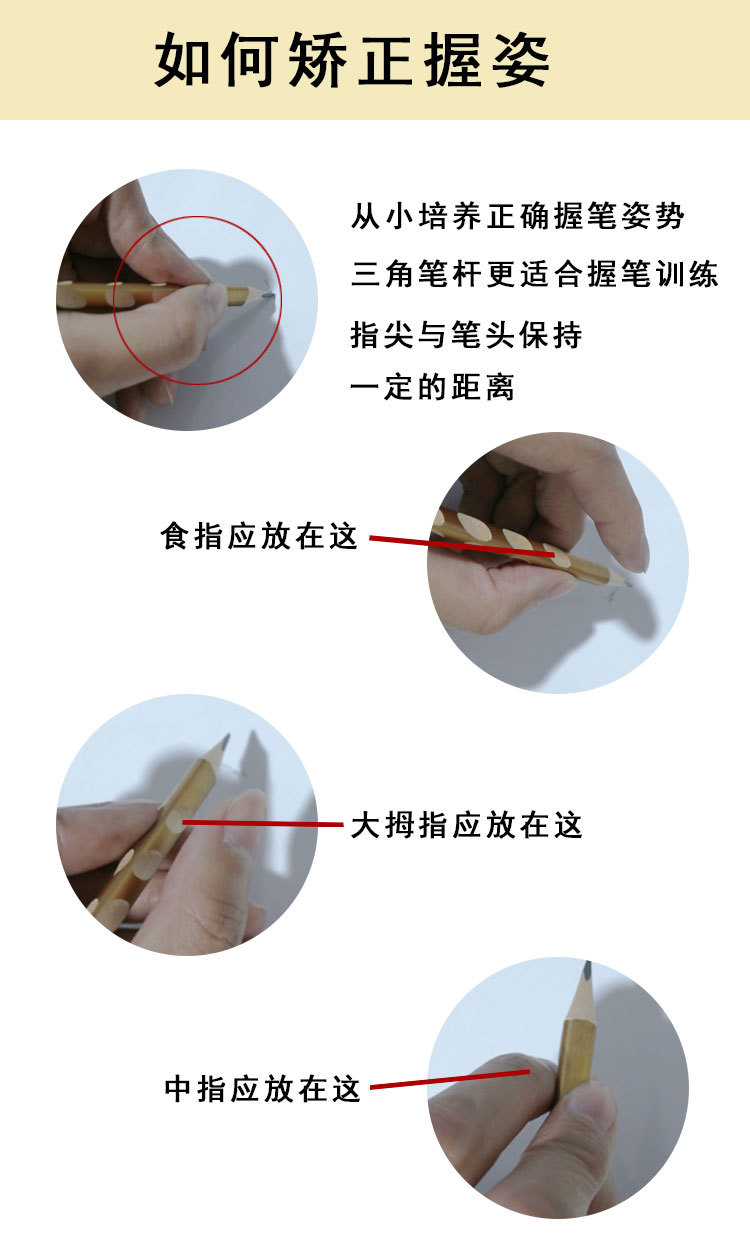 如何矫正握姿

从小培养正确握笔姿势
三角笔杆更适合握笔训练
指尖与笔头保持
一定的距离

食指应放在这

大拇指应放在这

中指应放在这