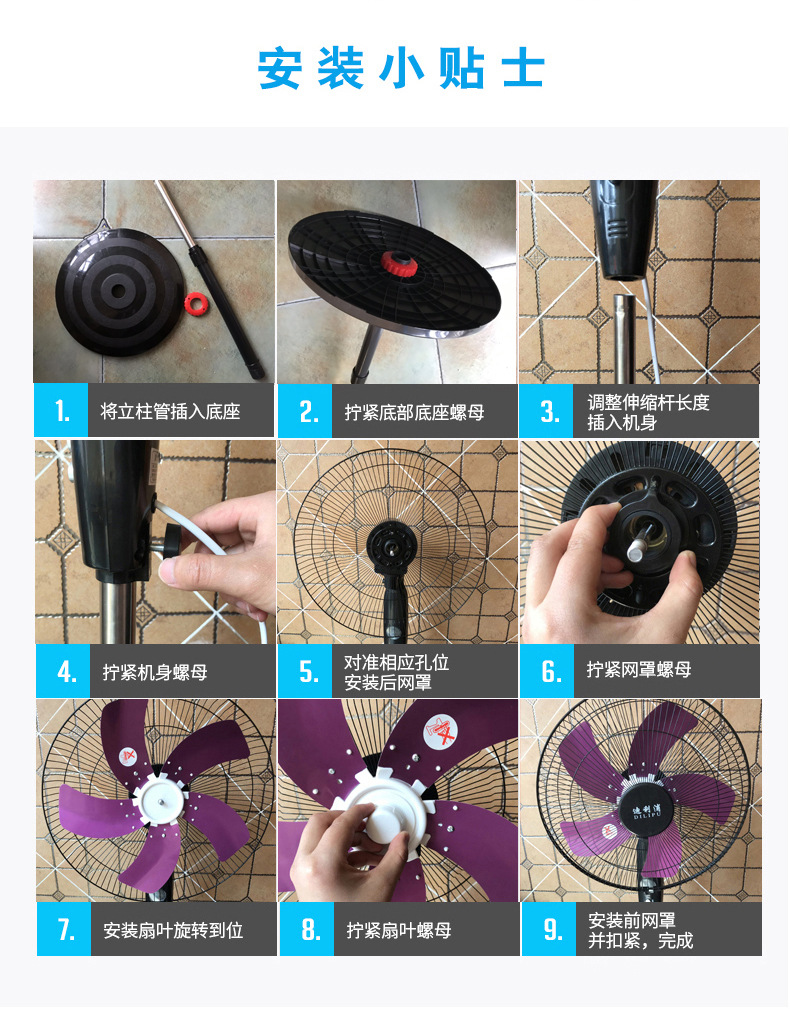 安装小贴士

1. 将立柱管插入底座

2. 拧紧底部底座螺母

3. 调整伸缩杆长度 插入机身

4. 拧紧机身螺母

5. 对准相应孔位 安装后网罩

6. 拧紧网罩螺母

7. 安装扇叶旋转到位

8. 拧紧扇叶螺母

9. 安装前网罩 并扣紧，完成

迪利浦
DILIPU