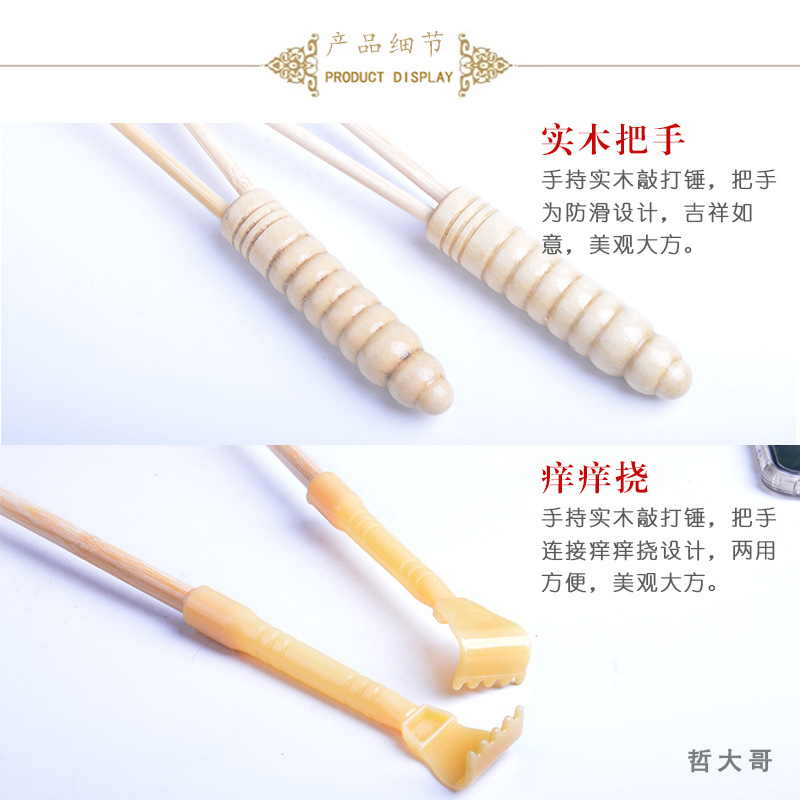 产品细节
PRODUCT DISPLAY

实木把手
手持实木敲打锤，把手为防滑设计，吉祥如意，美观大方。

痒痒挠
手持实木敲打锤，把手连接痒痒挠设计，两用方便，美观大方。

哲大哥