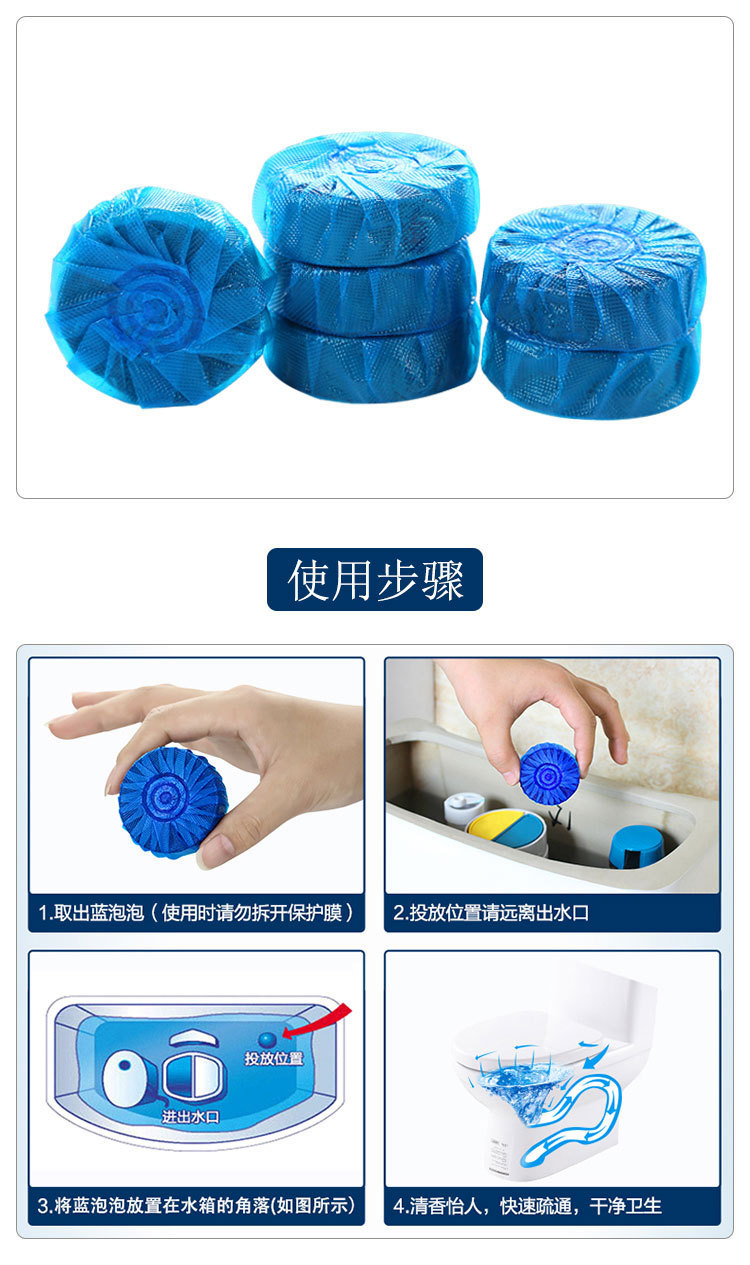 使用步骤

1.取出蓝泡泡（使用时请勿拆开保护膜）

2.投放位置请远离出水口

投放位置

进出水口

3.将蓝泡泡放置在水箱的角落(如图所示)

4.清香怡人，快速疏通，干净卫生