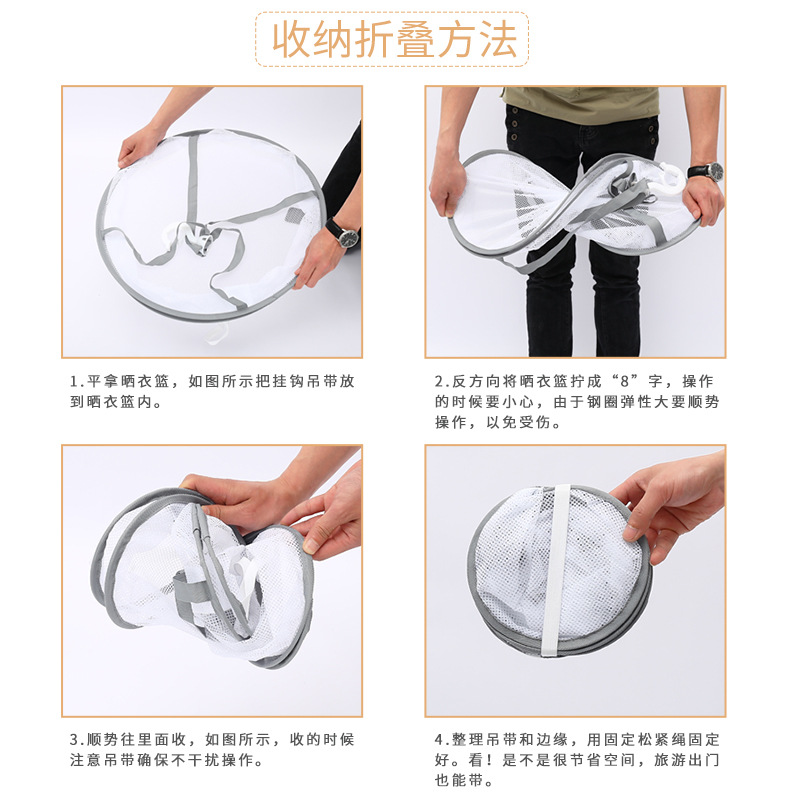 收纳折叠方法

1.平拿晒衣篮，如图所示把挂钩吊带放到晒衣篮内。

2.反方向将晒衣篮拧成“8”字，操作的时候要小心，由于钢圈弹性大要顺势操作，以免受伤。

3.顺势往里面收，如图所示，收的时候注意吊带确保不干扰操作。

4.整理吊带和边缘，用固定松紧绳固定好。看！是不是很节省空间，旅游出门也能带。