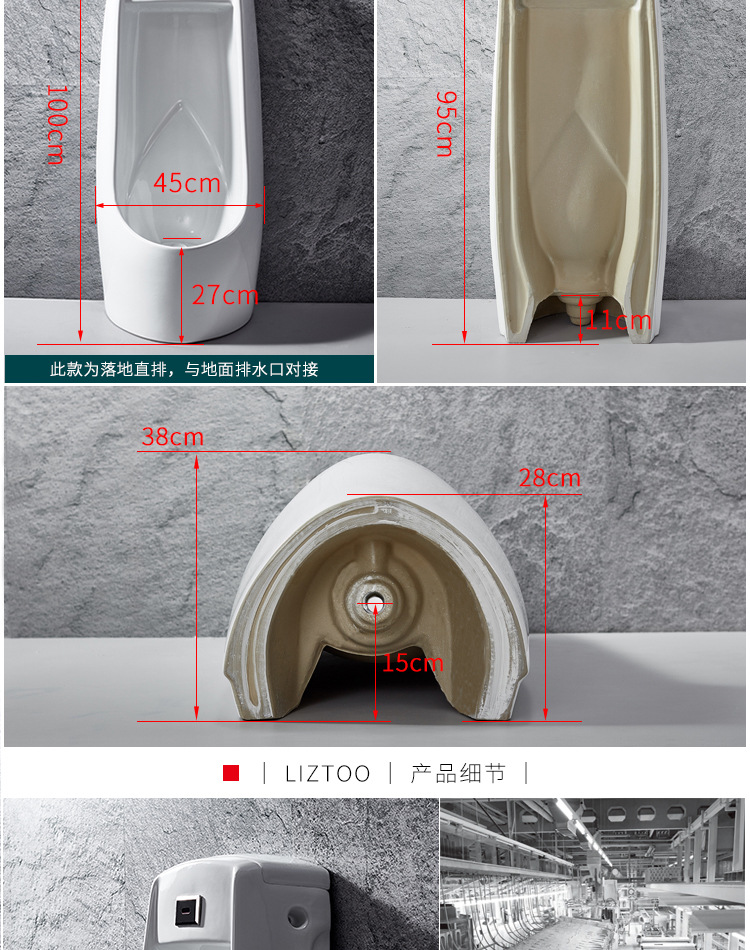 100cm

45cm

27cm

此款为落地直排，与地面排水口对接

95cm

11cm

38cm

28cm

15cm

| LIZTOO | 产品细节 |