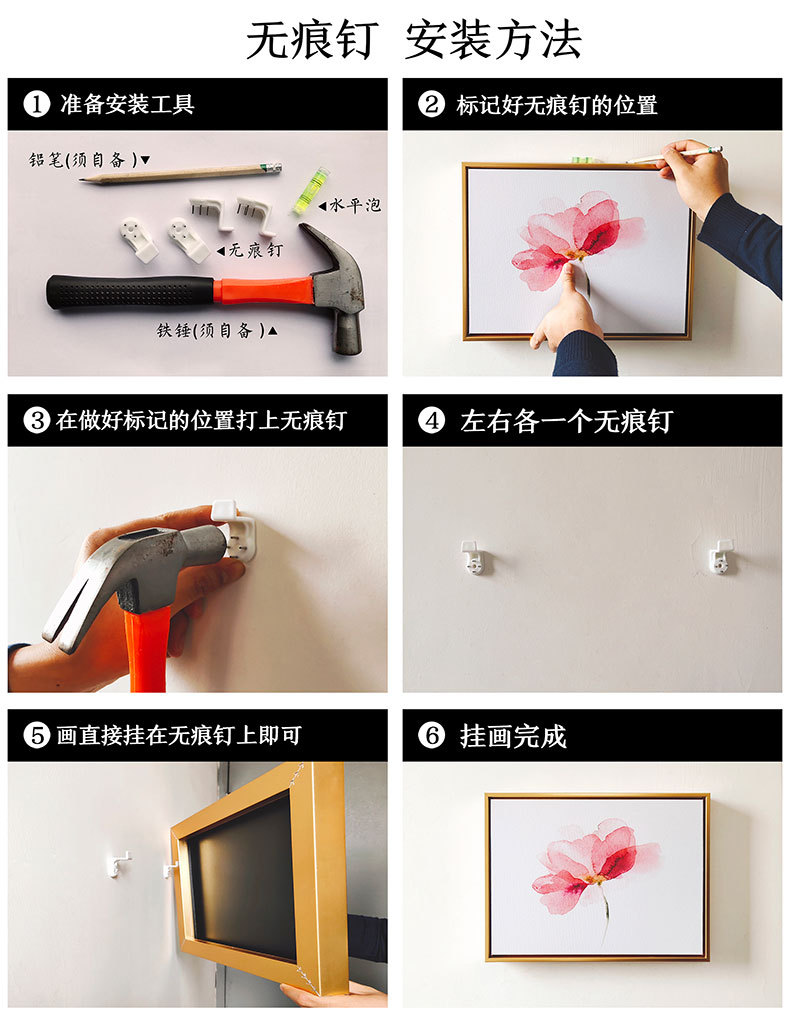 无痕钉 安装方法

❶ 准备安装工具

铅笔(须自备)▼

◀水平泡

◀无痕钉

铁锤(须自备)▲

❷ 标记好无痕钉的位置

❸ 在做好标记的位置打上无痕钉

❹ 左右各一个无痕钉

❺ 画直接挂在无痕钉上即可

❻ 挂画完成