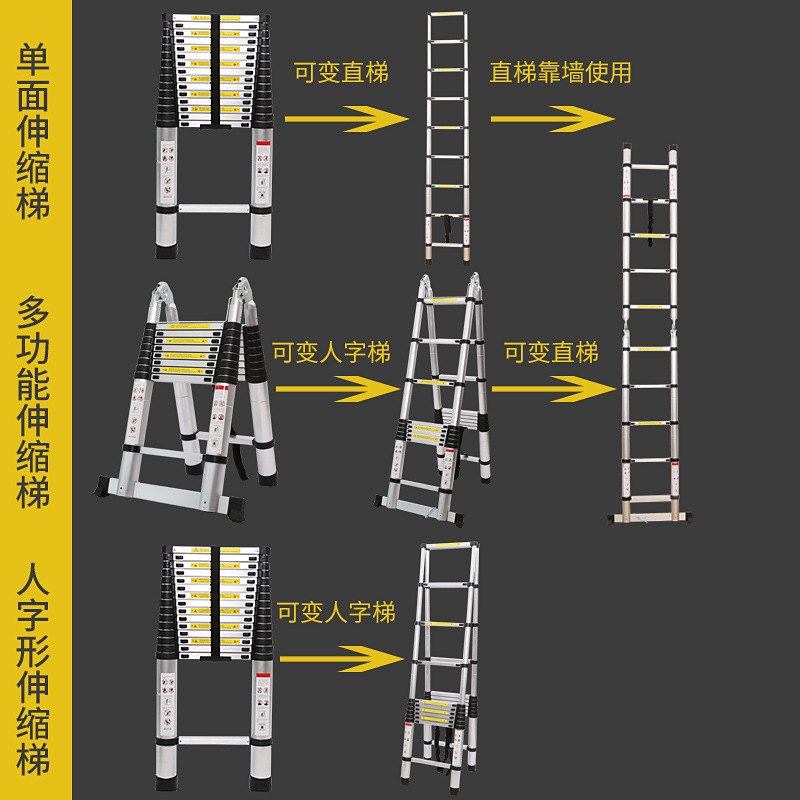 单面伸缩梯

可变直梯

直梯靠墙使用

多功能伸缩梯

可变人字梯

可变直梯

人字形伸缩梯

可变人字梯