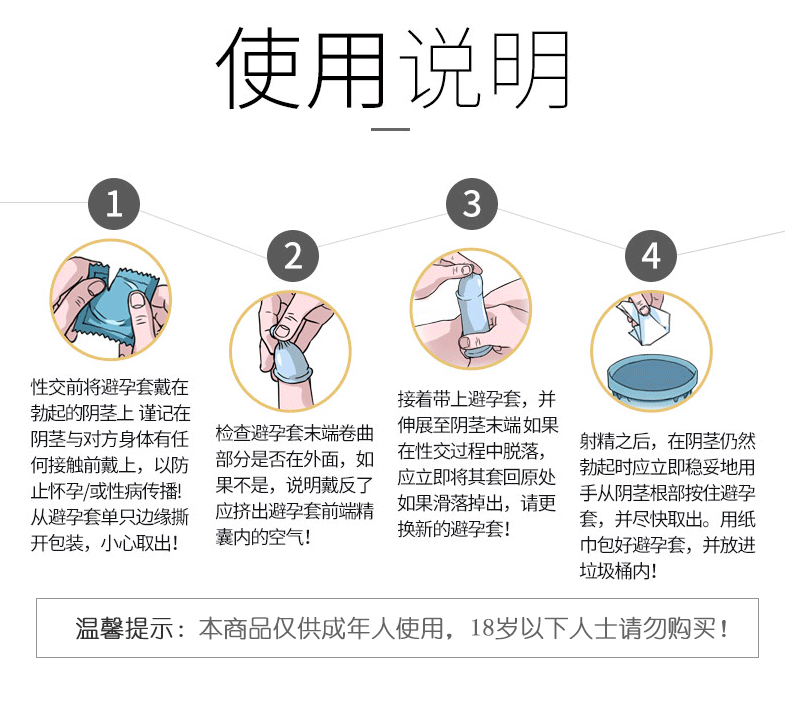 使用说明

1

性交前将避孕套戴在勃起的阴茎上 谨记在阴茎与对方身体有任何接触前戴上，以防止怀孕/或性病传播！从避孕套单只边缘撕开包装，小心取出！

2

检查避孕套末端卷曲部分是否在外面，如果不是，说明戴反了应挤出避孕套前端精囊内的空气！

3

接着带上避孕套，并伸展至阴茎末端如果在性交过程中脱落，应立即将其套回原处如果滑落掉出，请更换新的避孕套！

4

射精之后，在阴茎仍然勃起时应立即稳妥地用手从阴茎根部按住避孕套，并尽快取出。用纸巾包好避孕套，并放进垃圾桶内！

温馨提示：本商品仅供成年人使用，18岁以下人士请勿购买！