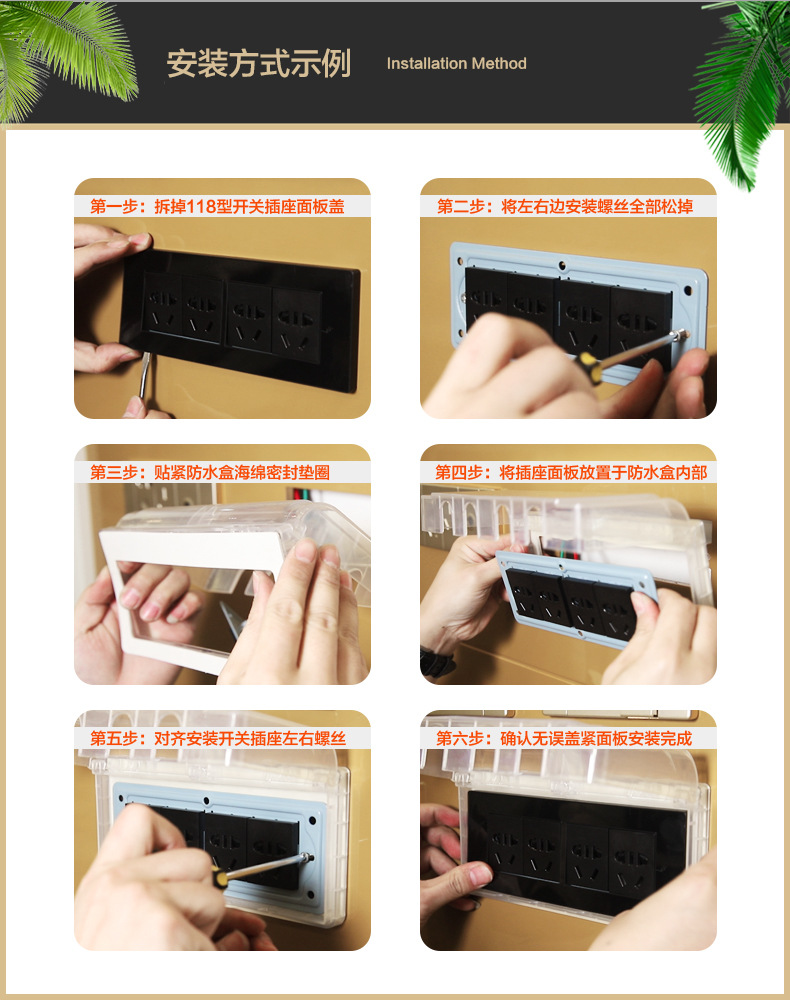 安装方式示例 Installation Method

第一步：拆掉118型开关插座面板盖

第二步：将左右边安装螺丝全部松掉

第三步：贴紧防水盒海绵密封垫圈

第四步：将插座面板放置于防水盒内部

第五步：对齐安装开关插座左右螺丝

第六步：确认无误盖紧面板安装完成