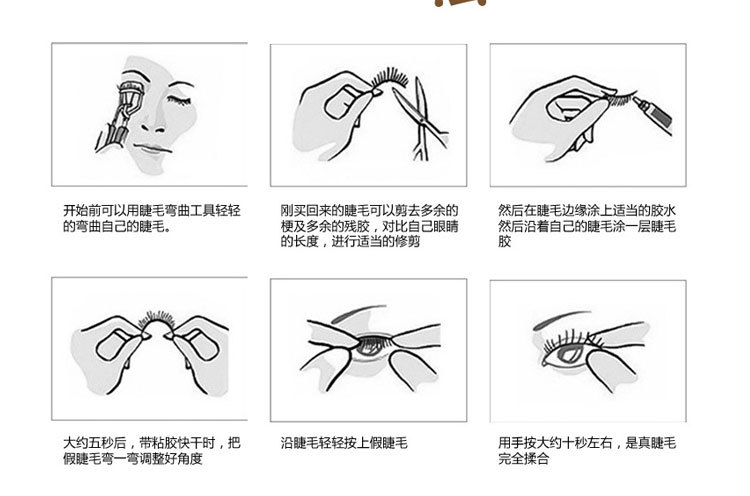 开始前可以用睫毛弯曲工具轻轻的弯曲自己的睫毛。

刚买回来的睫毛可以剪去多余的梗及多余的残胶，对比自己眼睛的长度，进行适当的修剪

然后在睫毛边缘涂上适当的胶水然后沿着自己的睫毛涂一层睫毛胶

大约五秒后，带粘胶快干时，把假睫毛弯一弯调整好角度

沿睫毛轻轻按上假睫毛

用手按大约十秒左右，是真睫毛完全揉合