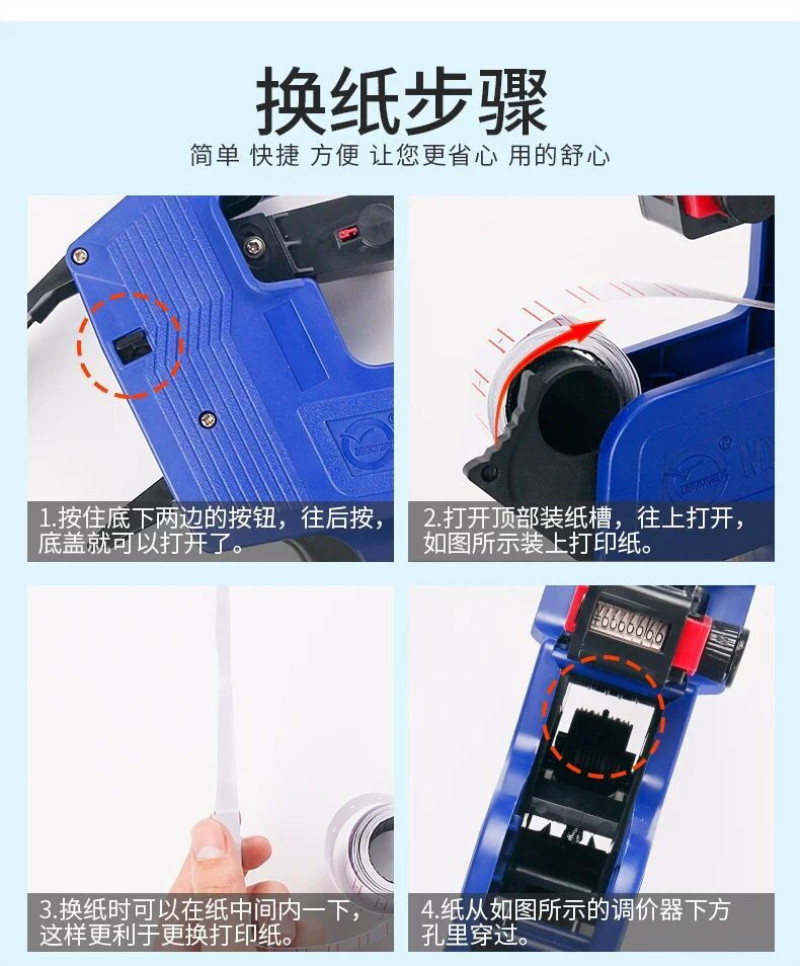 换纸步骤

简单 快捷 方便 让您更省心 用的舒心

1.按住底下两边的按钮，往后按，底盖就可以打开了。

2.打开顶部装纸槽，往上打开，如图所示装上打印纸。

3.换纸时可以在纸中间内一下，这样更利于更换打印纸。

4.纸从如图所示的调价器下方孔里穿过。