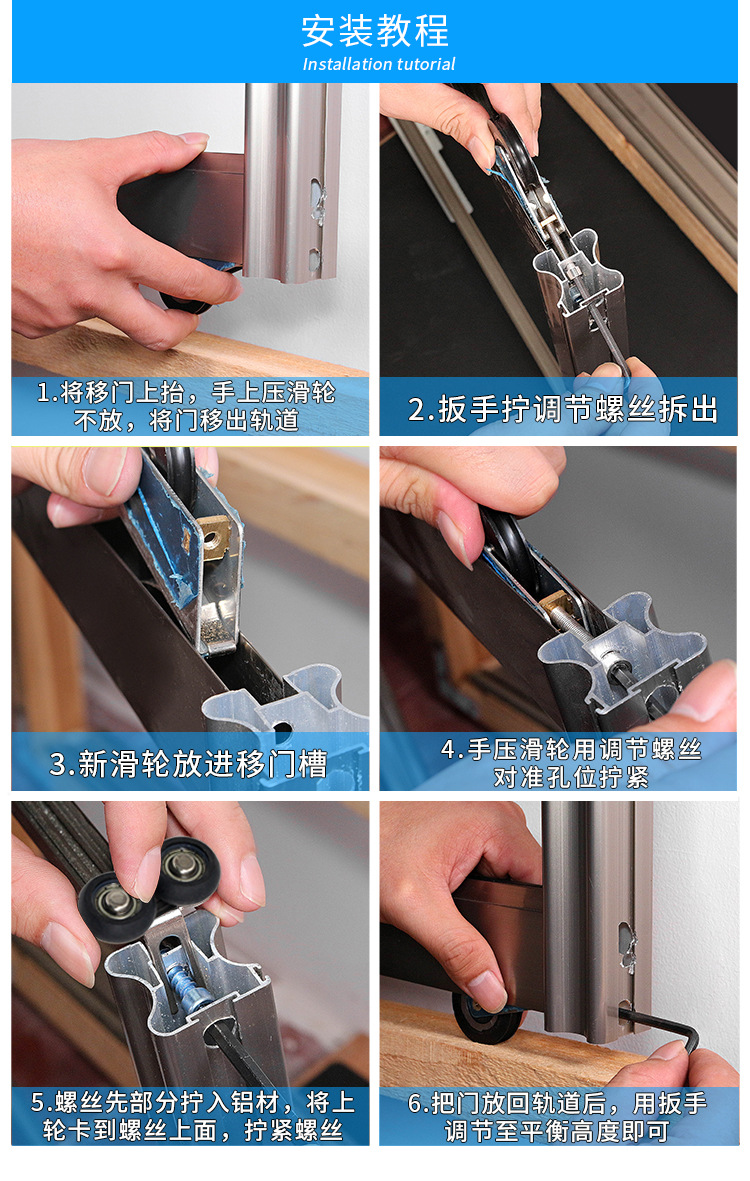 安装教程
Installation tutorial

1.将移门上抬，手上压滑轮不放，将门移出轨道

2.扳手拧调节螺丝拆出

3.新滑轮放进移门槽

4.手压滑轮用调节螺丝对准孔位拧紧

5.螺丝先部分拧入铝材，将上轮卡到螺丝上面，拧紧螺丝

6.把门放回轨道后，用扳手调节至平衡高度即可