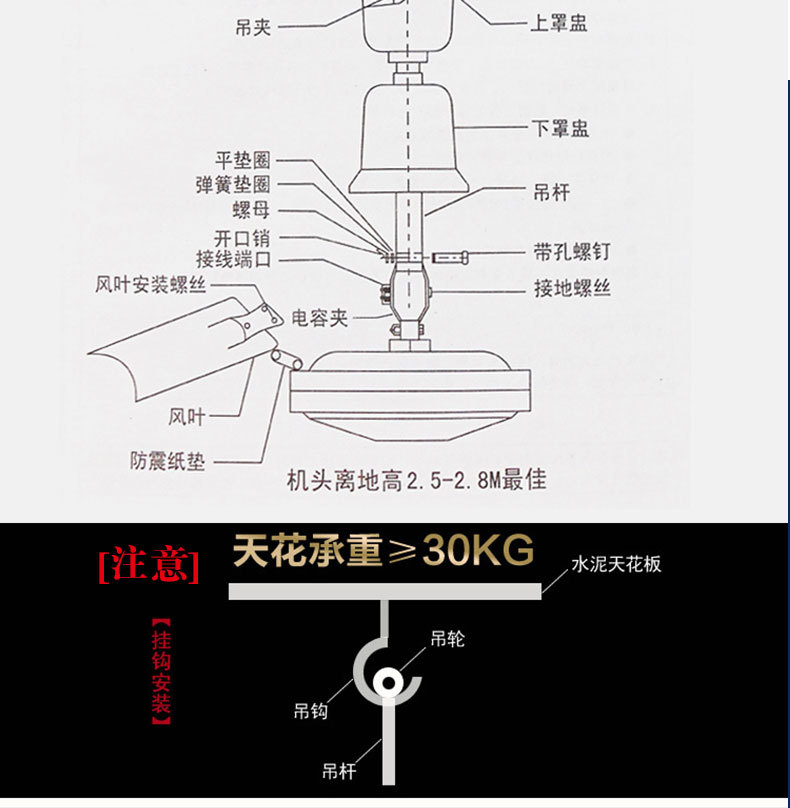 吊夹

上罩盅

下罩盅

平垫圈
弹簧垫圈
螺母
开口销
接线端口

吊杆

带孔螺钉

接地螺丝

风叶安装螺丝

电容夹

风叶

防震纸垫

机头离地高2.5-2.8M最佳

[注意]

天花承重≥30KG

水泥天花板

【挂钩安装】

吊轮

吊钩

吊杆