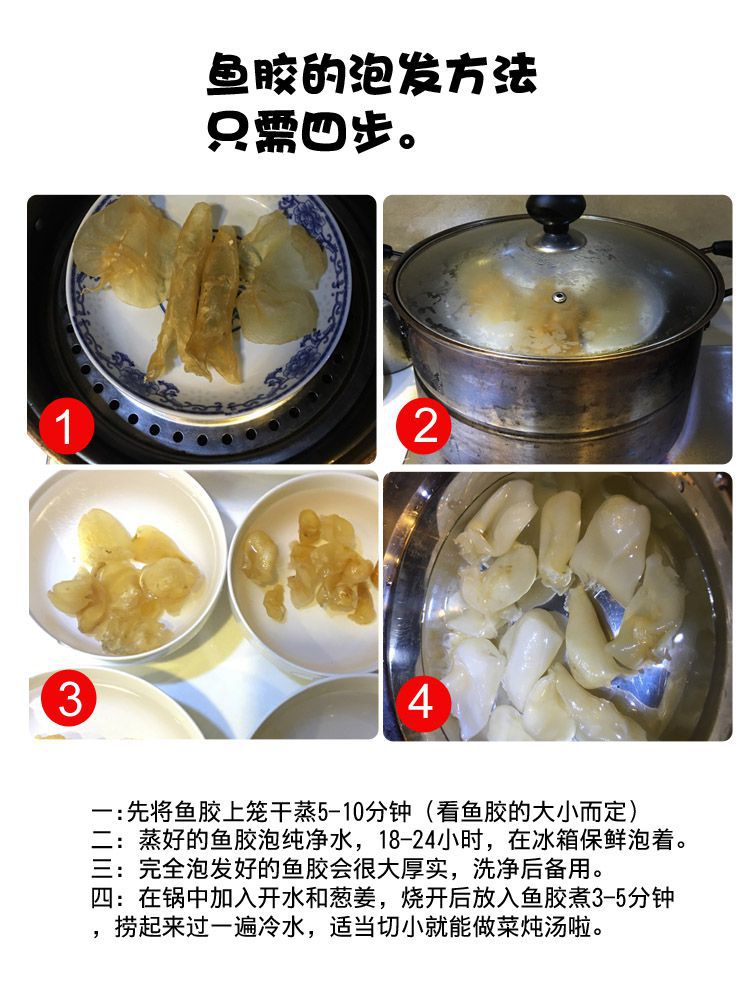 鱼胶的泡发方法
只需四步。

1

2

3

4

一:先将鱼胶上笼干蒸5-10分钟（看鱼胶的大小而定）
二：蒸好的鱼胶泡纯净水，18-24小时，在冰箱保鲜泡着。
三：完全泡发好的鱼胶会很大厚实，洗净后备用。
四：在锅中加入开水和葱姜，烧开后放入鱼胶煮3-5分钟，捞起来过一遍冷水，适当切小就能做菜炖汤啦。