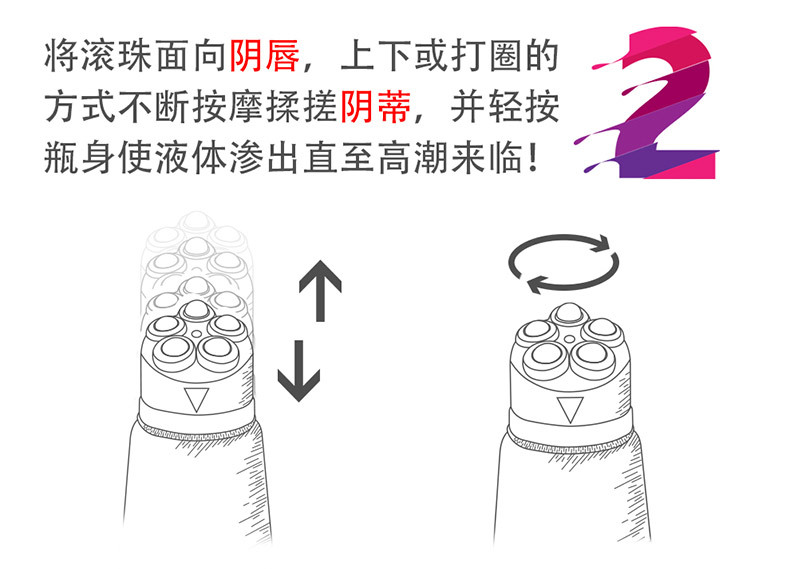 将滚珠面向阴唇，上下或打圈的方式不断按摩揉搓阴蒂，并轻按瓶身使液体渗出直至高潮来临！

2