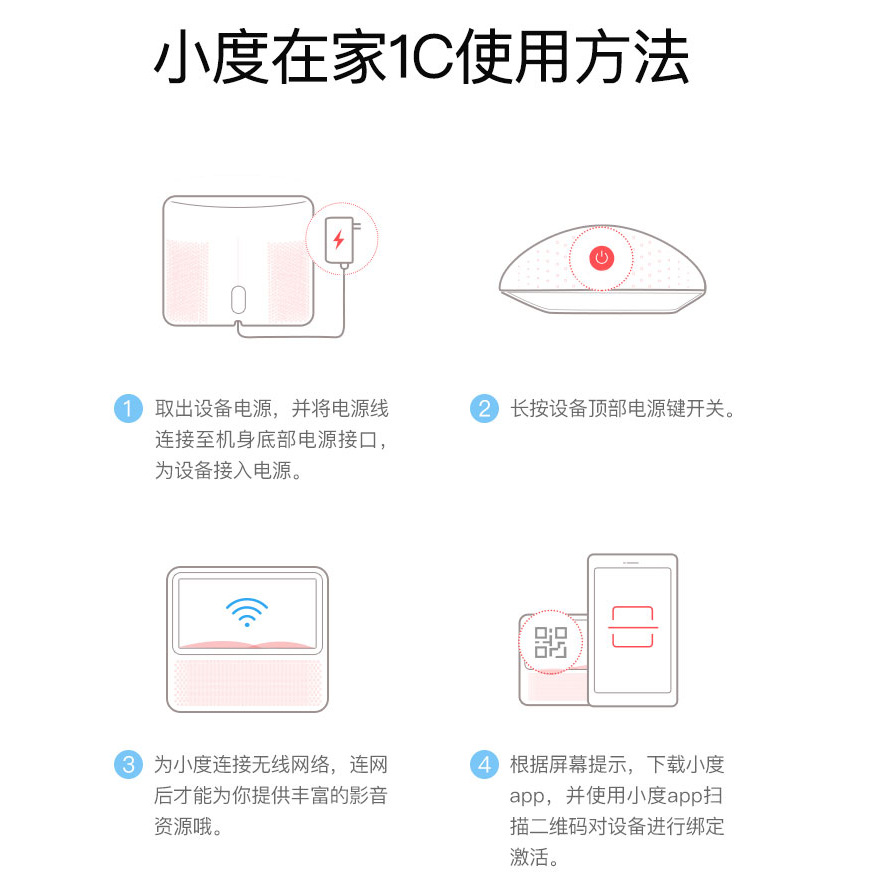 小度在家1C使用方法

1 取出设备电源，并将电源线连接至机身底部电源接口，为设备接入电源。

2 长按设备顶部电源键开关。

3 为小度连接无线网络，连网后才能为你提供丰富的影音资源哦。

4 根据屏幕提示，下载小度app，并使用小度app扫描二维码对设备进行绑定激活。