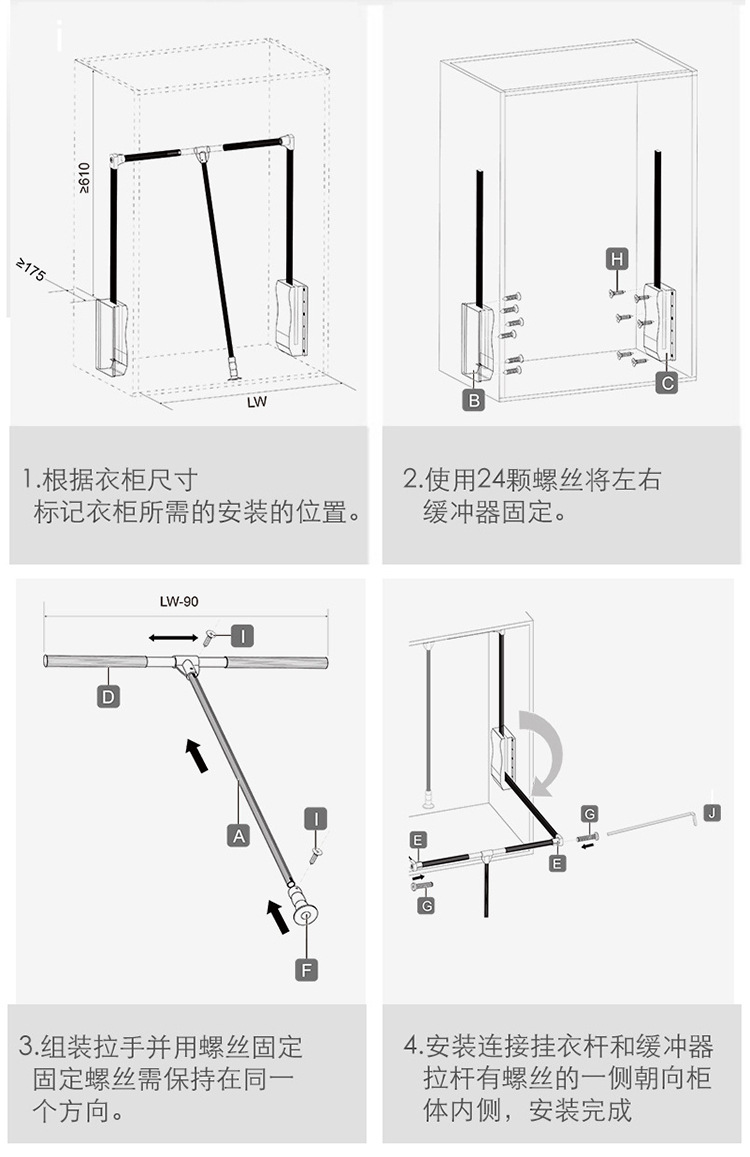 ≥610

≥175

LW

1.根据衣柜尺寸
标记衣柜所需的安装的位置。

H

B

C

2.使用24颗螺丝将左右
缓冲器固定。

LW-90

I

D

A

I

F

3.组装拉手并用螺丝固定
固定螺丝需保持在同一
个方向。

G

J

E

E

G

4.安装连接挂衣杆和缓冲器
拉杆有螺丝的一侧朝向柜
体内侧，安装完成