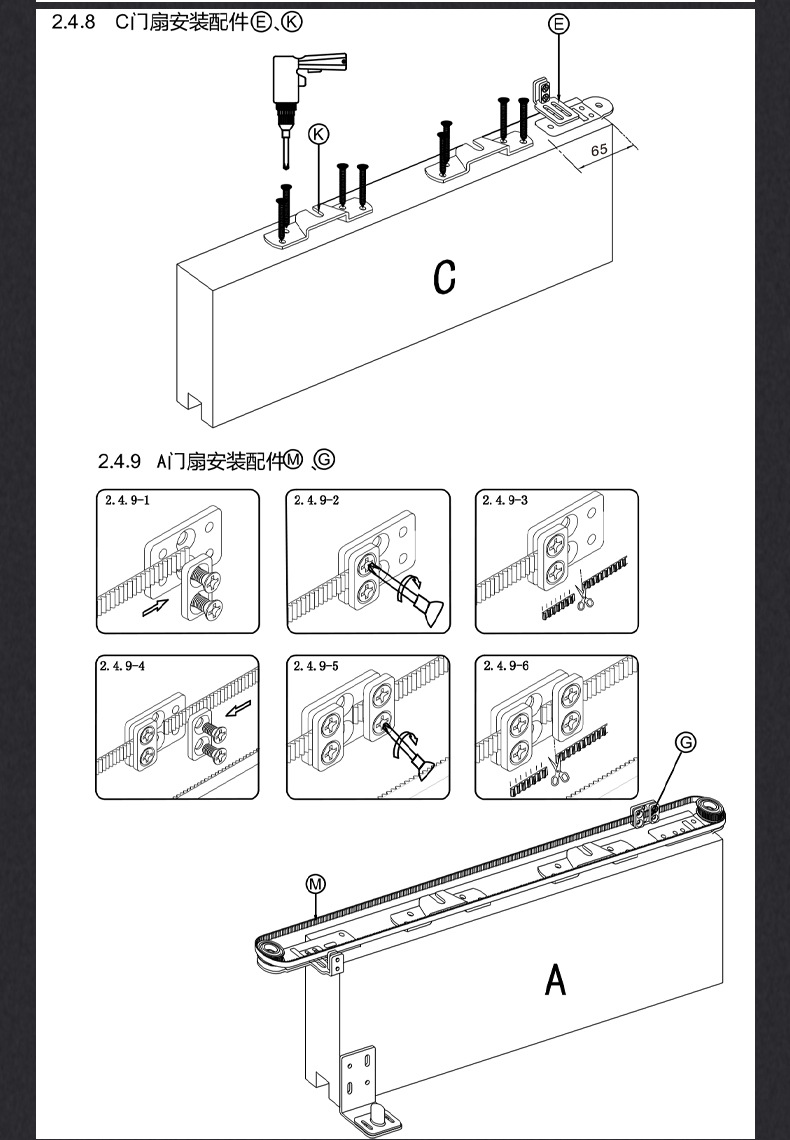 2.4.8 C门扇安装配件Ⓔ、Ⓚ

Ⓔ

Ⓚ

65

C

2.4.9 A门扇安装配件Ⓜ、Ⓖ

2.4.9-1

2.4.9-2

2.4.9-3

2.4.9-4

2.4.9-5

2.4.9-6

Ⓖ

Ⓜ

A