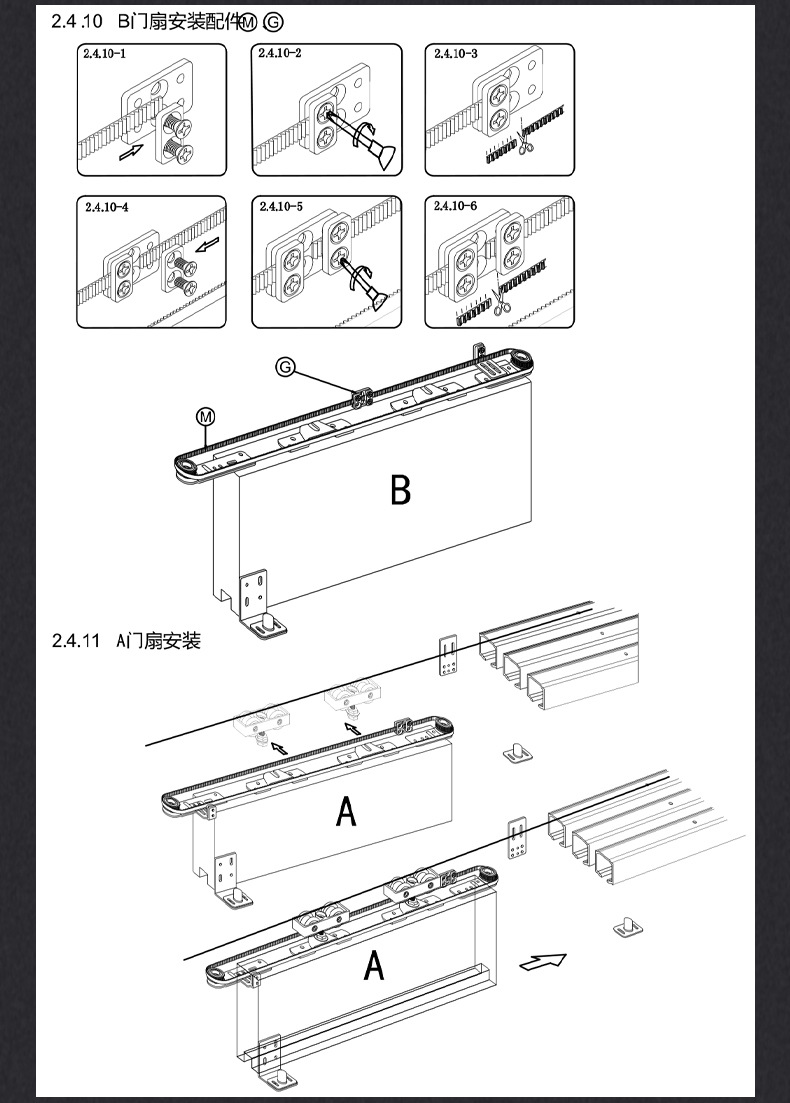 2.4.10 B门扇安装配件 M G

2.4.10-1

2.4.10-2

2.4.10-3

2.4.10-4

2.4.10-5

2.4.10-6

G

M

B

2.4.11 A门扇安装

A

A