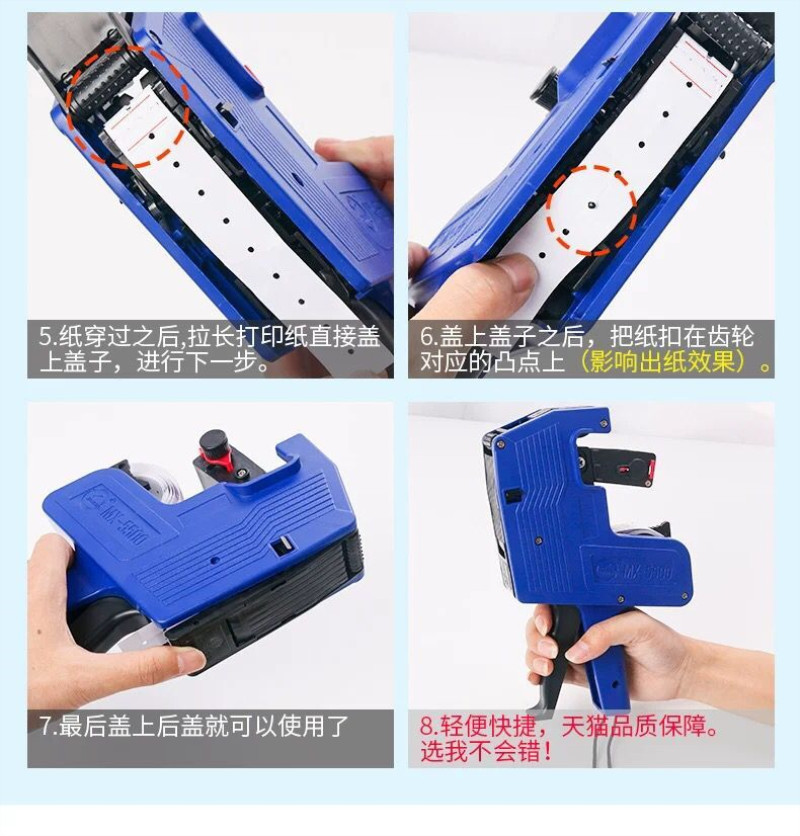 5.纸穿过之后,拉长打印纸直接盖上盖子，进行下一步。

6.盖上盖子之后，把纸扣在齿轮对应的凸点上（影响出纸效果）。

MX-5500

7.最后盖上后盖就可以使用了

MX-5500

8.轻便快捷，天猫品质保障。选我不会错！